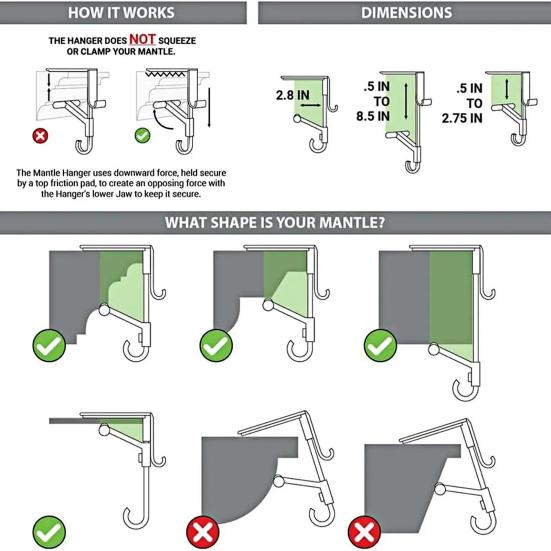 HOW IT WORKS

THE HANGER DOES NOT SQUEEZE OR CLAMP YOUR MANTLE.

The Mantle Hanger uses downward force, held secure by a top friction pad, to create an opposing force with the Hanger's lower Jaw to keep it secure.

DIMENSIONS

2.8 IN

.5 IN TO 8.5 IN

.5 IN TO 2.75 IN

WHAT SHAPE IS YOUR MANTLE?