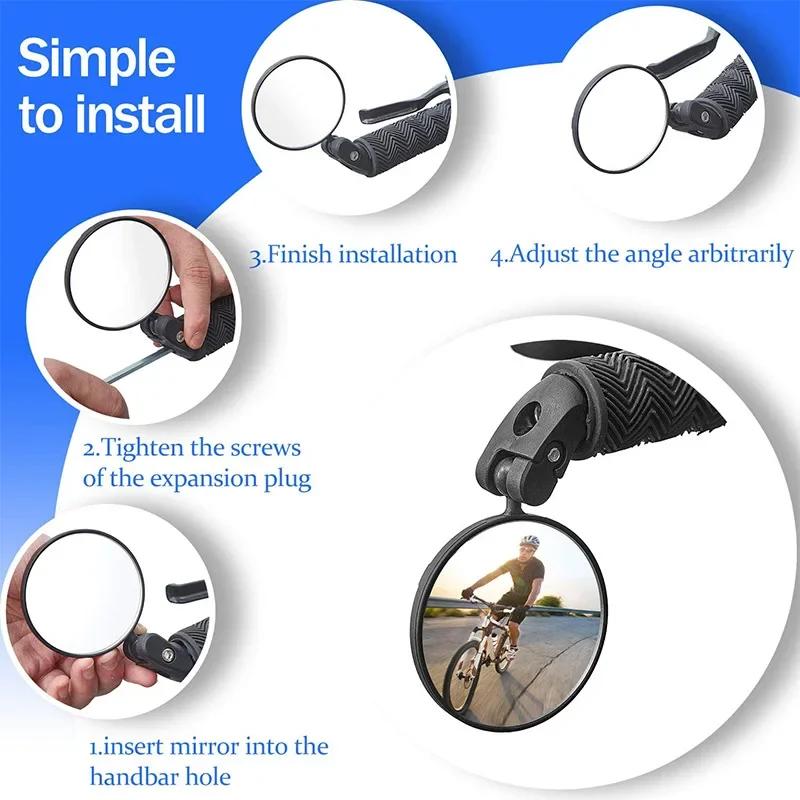 Simple to install

3.Finish installation

4.Adjust the angle arbitrarily

2.Tighten the screws of the expansion plug

1.insert mirror into the handbar hole