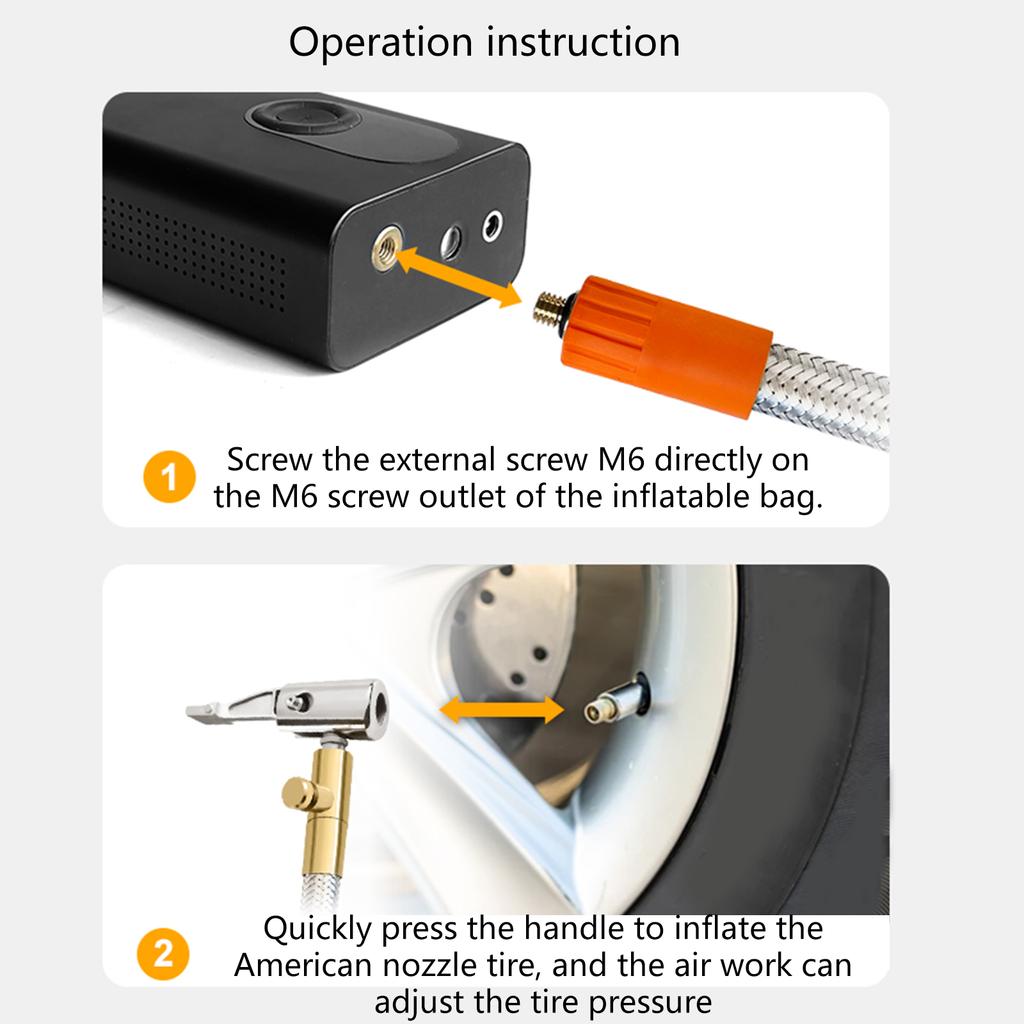 Operation instruction

1 Screw the external screw M6 directly on the M6 screw outlet of the inflatable bag.

2 Quickly press the handle to inflate the American nozzle tire, and the air work can adjust the tire pressure