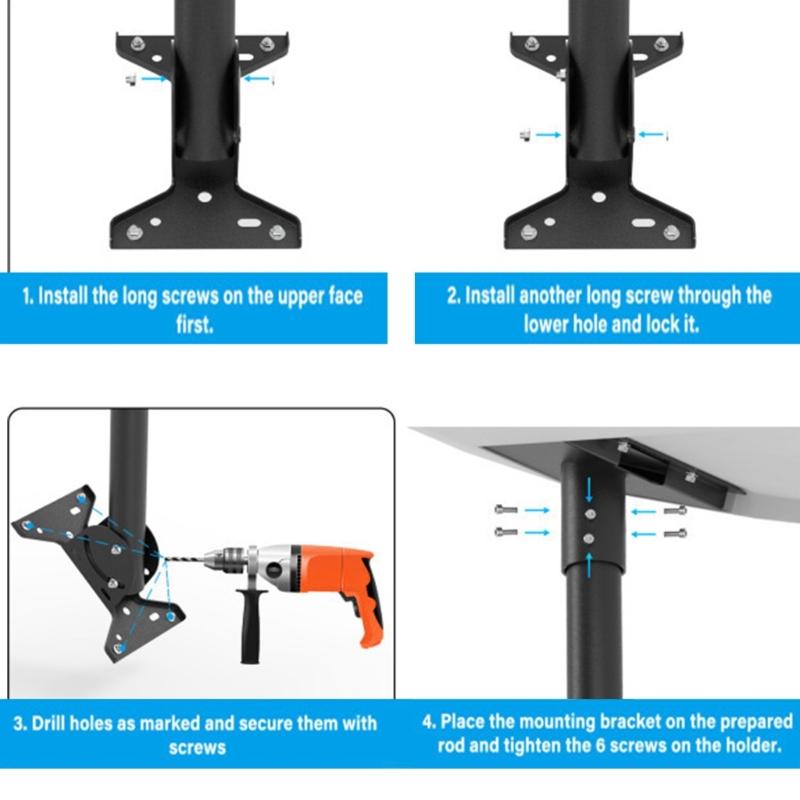 1. Install the long screws on the upper face first.

2. Install another long screw through the lower hole and lock it.

3. Drill holes as marked and secure them with screws

4. Place the mounting bracket on the prepared rod and tighten the 6 screws on the holder.