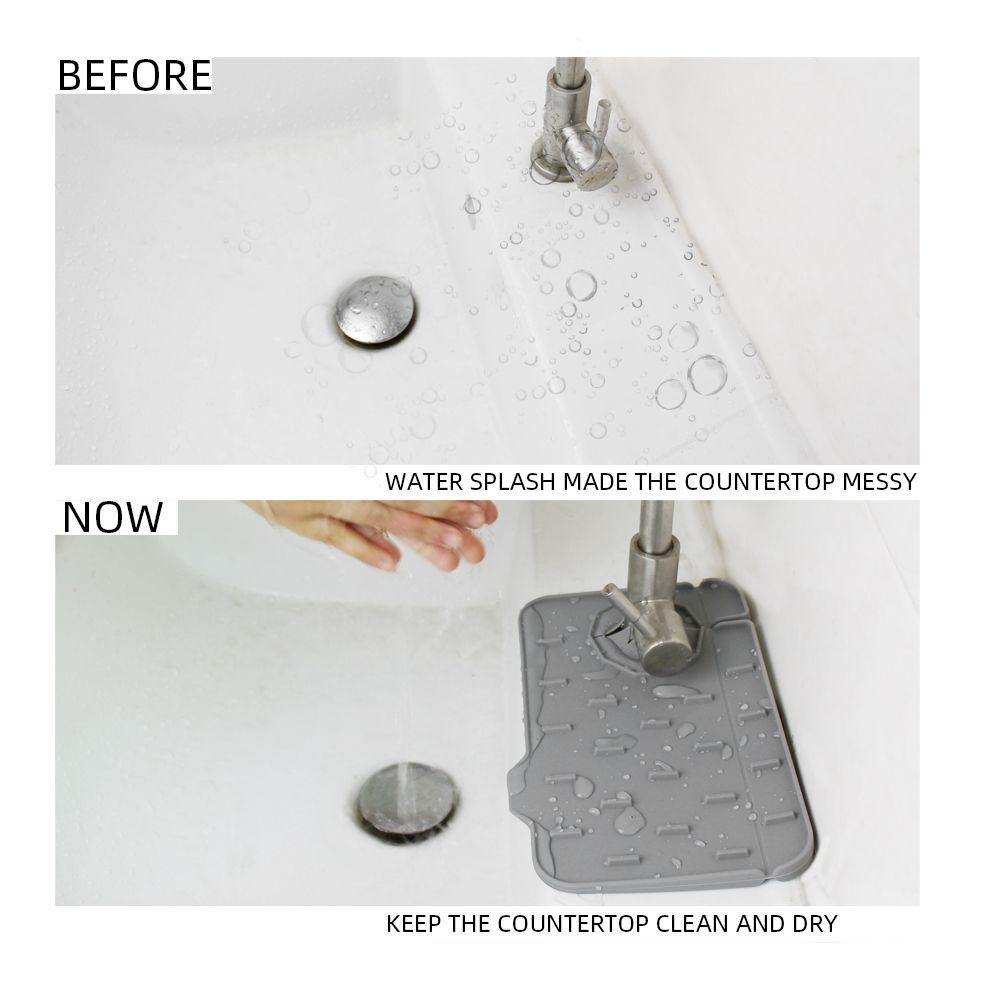 BEFORE

WATER SPLASH MADE THE COUNTERTOP MESSY

NOW

KEEP THE COUNTERTOP CLEAN AND DRY