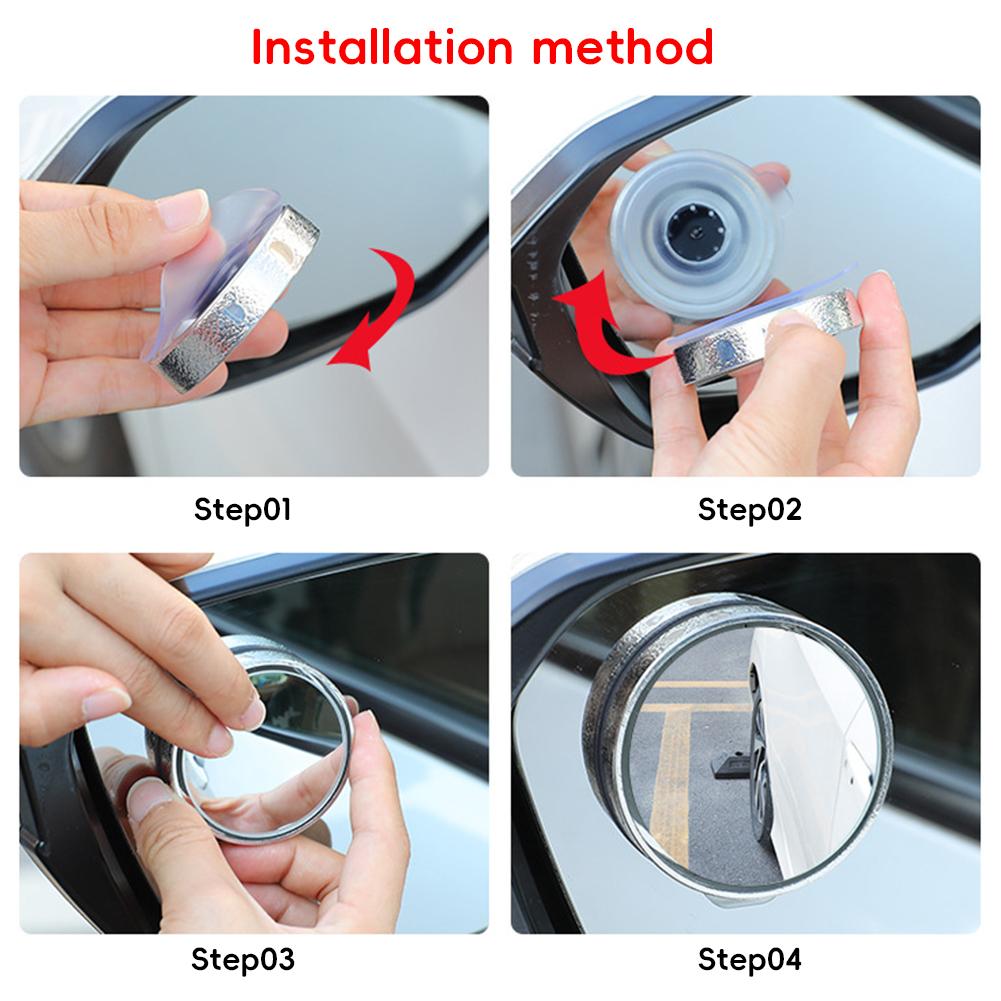 Installation method

Step01

Step02

Step03

Step04