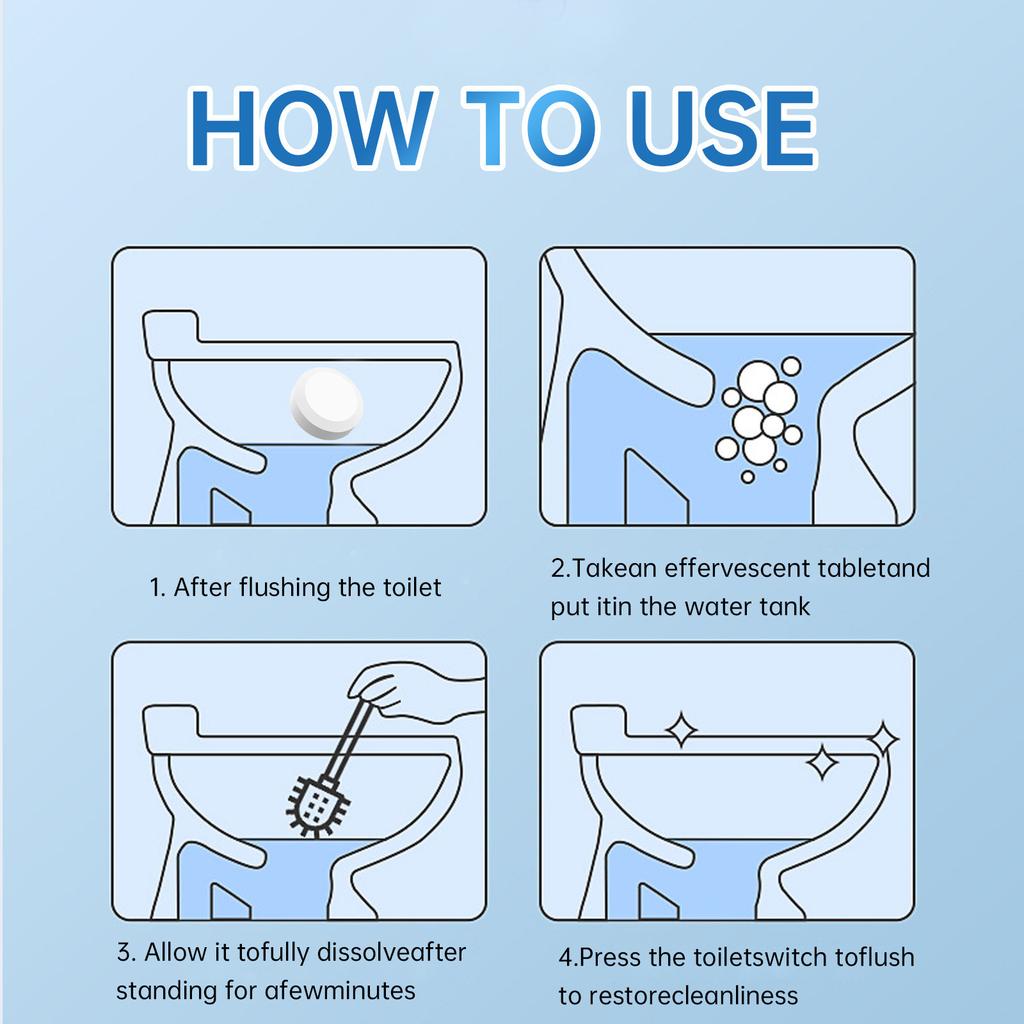 HOW TO USE

1. After flushing the toilet

2.Takean effervescent tabletand put itin the water tank

3. Allow it tofully dissolveafter standing for afewminutes

4.Press the toiletswitch toflush to restorecleanliness