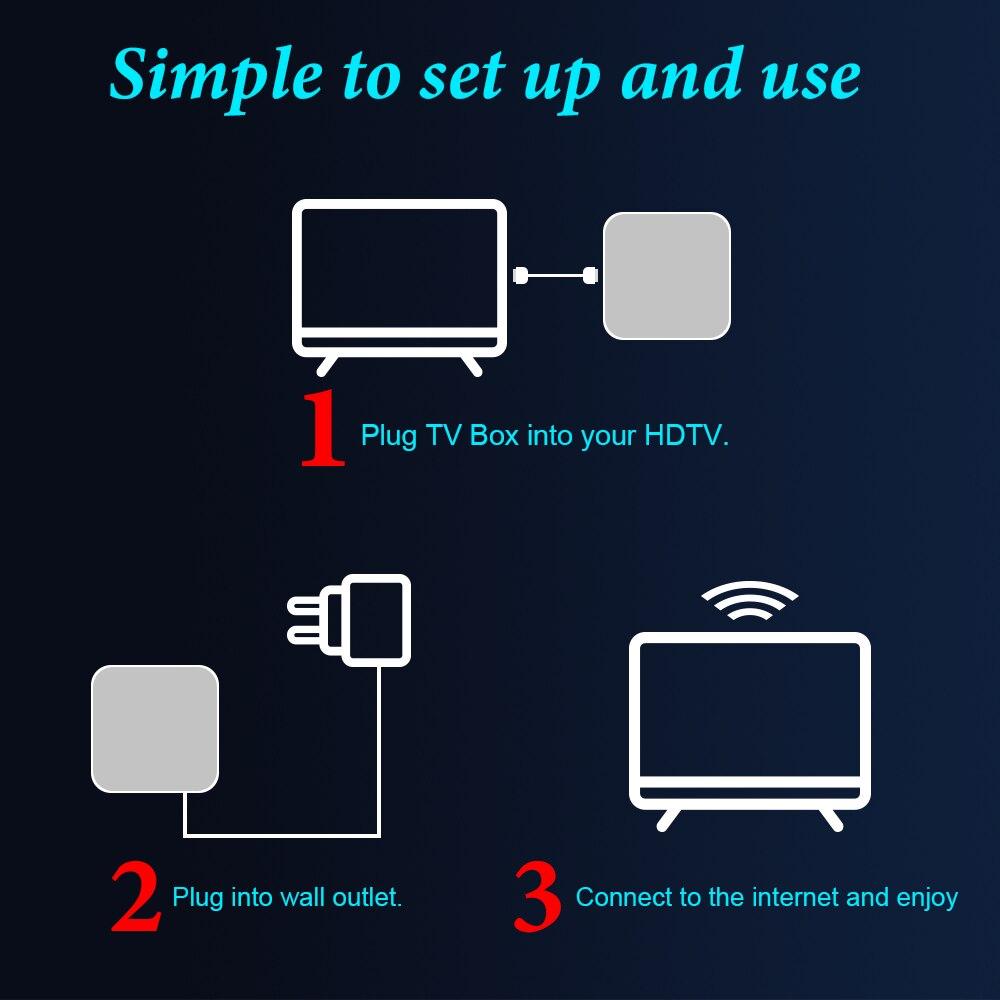 Simple to set up and use

1 Plug TV Box into your HDTV.

2 Plug into wall outlet.

3 Connect to the internet and enjoy