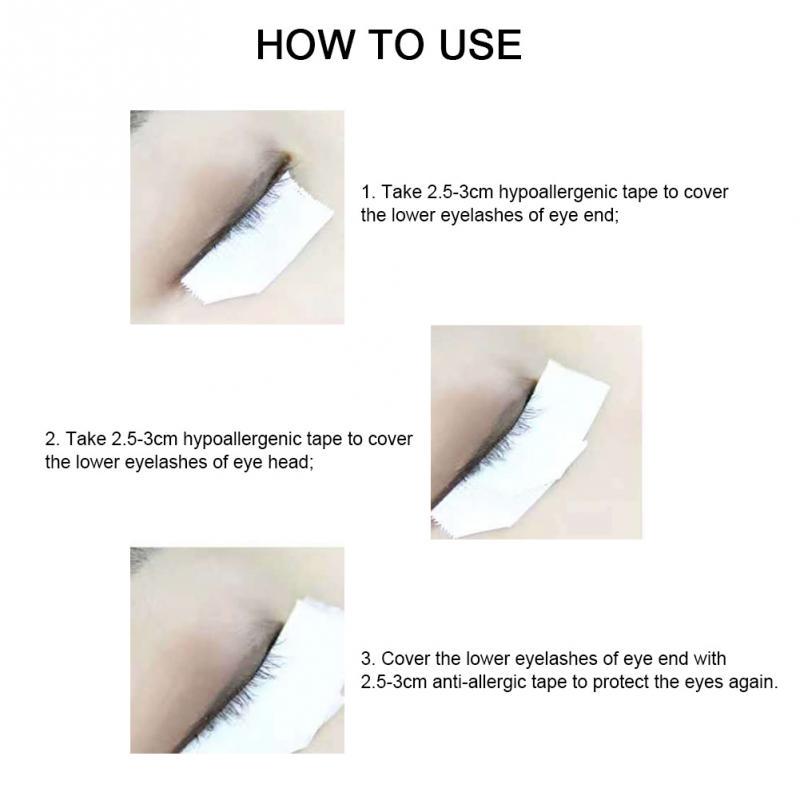 HOW TO USE

1. Take 2.5-3cm hypoallergenic tape to cover the lower eyelashes of eye end;

2. Take 2.5-3cm hypoallergenic tape to cover the lower eyelashes of eye head;

3. Cover the lower eyelashes of eye end with 2.5-3cm anti-allergic tape to protect the eyes again.