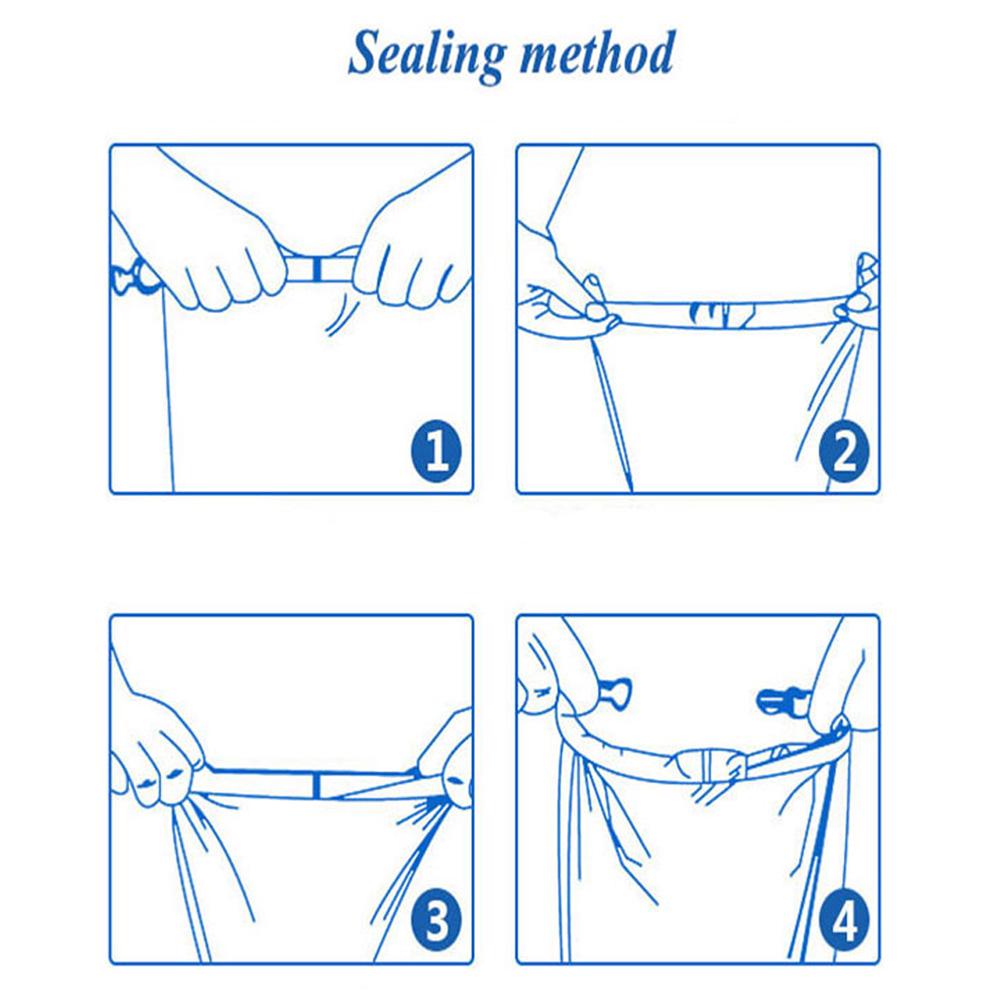 Sealing method

1

2

3

4