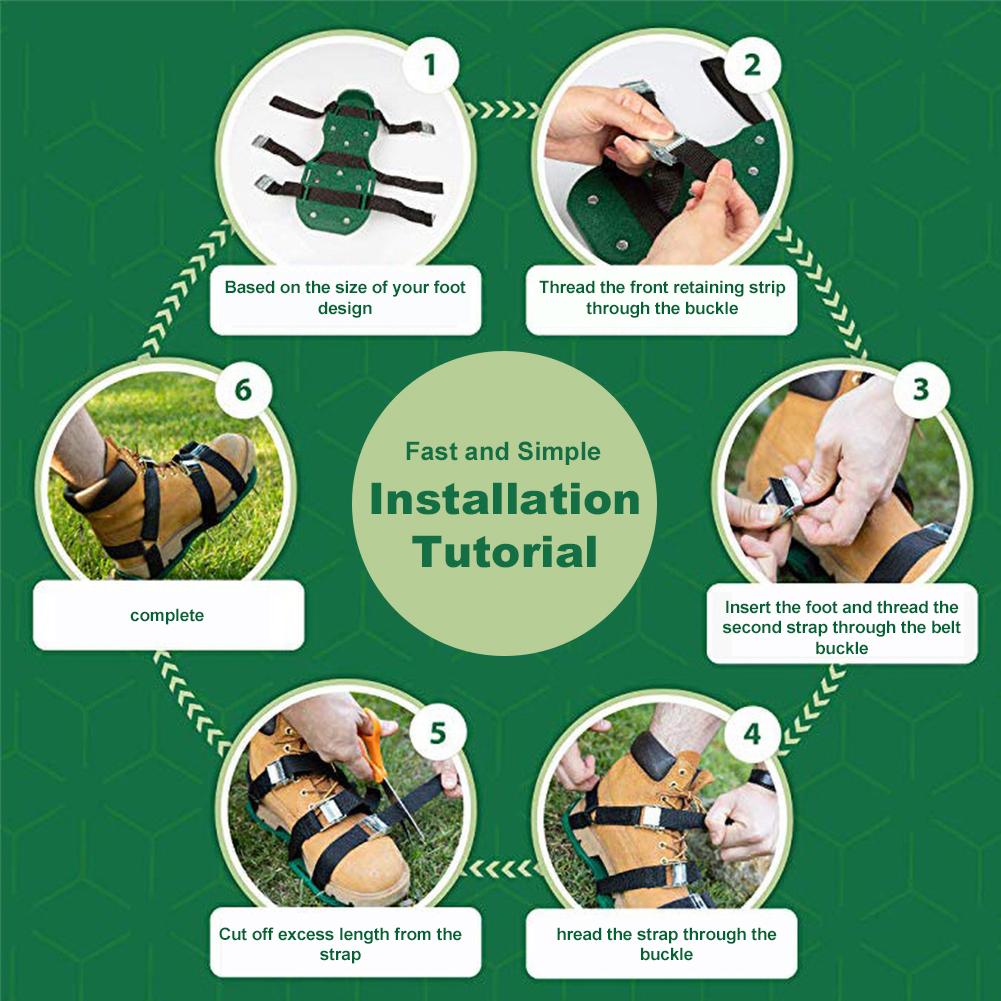 Fast and Simple

Installation Tutorial

1

Based on the size of your foot design

2

Thread the front retaining strip through the buckle

3

Insert the foot and thread the second strap through the belt buckle

4

hread the strap through the buckle

5

Cut off excess length from the strap

6

complete