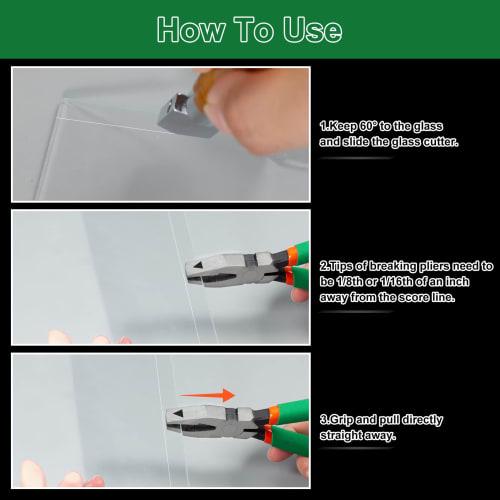 How To Use

1.Keep 60° to the glass and slide the glass cutter.

2.Tips of breaking pliers need to be 1/8th or 1/16th of an inch away from the score line.

3.Grip and pull directly straight away.