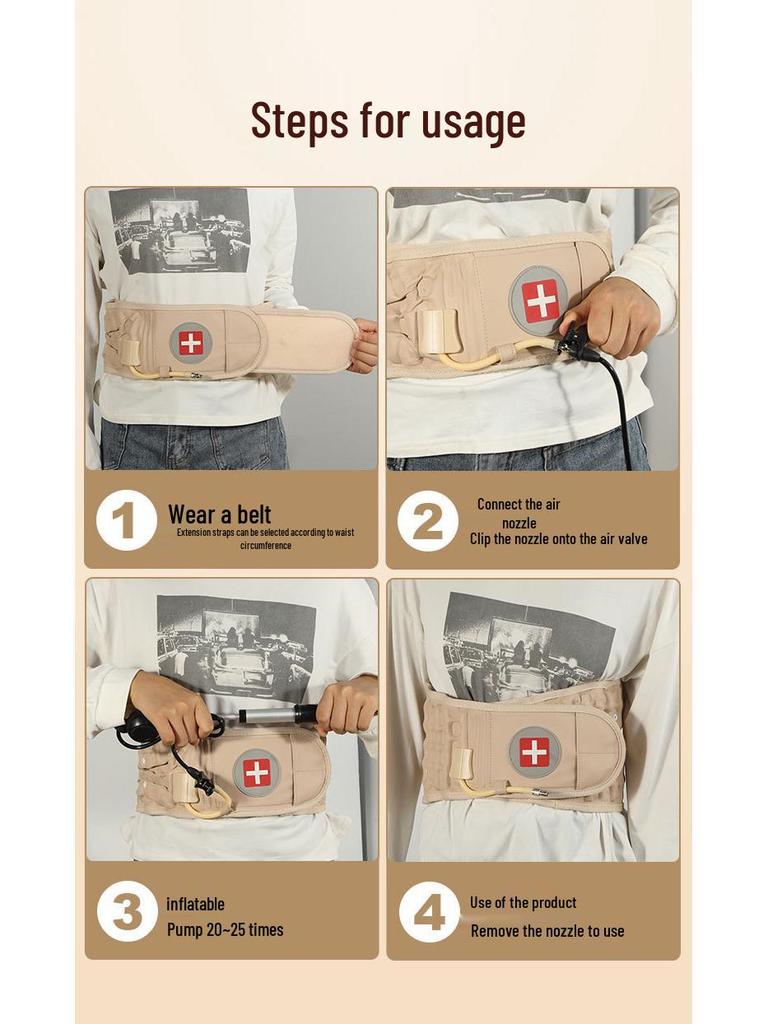 Steps for usage

1 Wear a belt
Extension straps can be selected according to waist circumference

2 Connect the air nozzle
Clip the nozzle onto the air valve

3 inflatable
Pump 20~25 times

4 Use of the product
Remove the nozzle to use