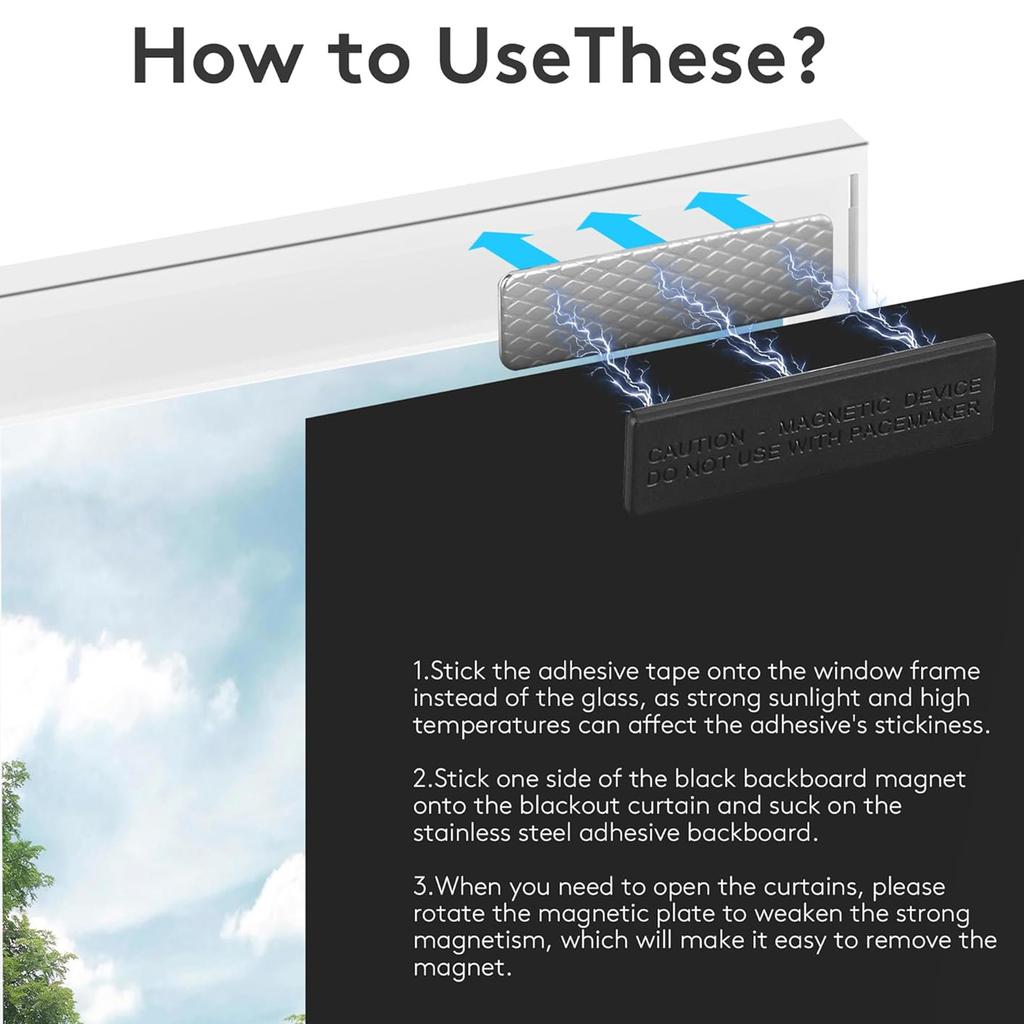 How to UseThese?

CAUTION - MAGNETIC DEVICE
DO NOT USE WITH PACEMAKER

1.Stick the adhesive tape onto the window frame instead of the glass, as strong sunlight and high temperatures can affect the adhesive's stickiness.

2.Stick one side of the black backboard magnet onto the blackout curtain and suck on the stainless steel adhesive backboard.

3.When you need to open the curtains, please rotate the magnetic plate to weaken the strong magnetism, which will make it easy to remove the magnet.