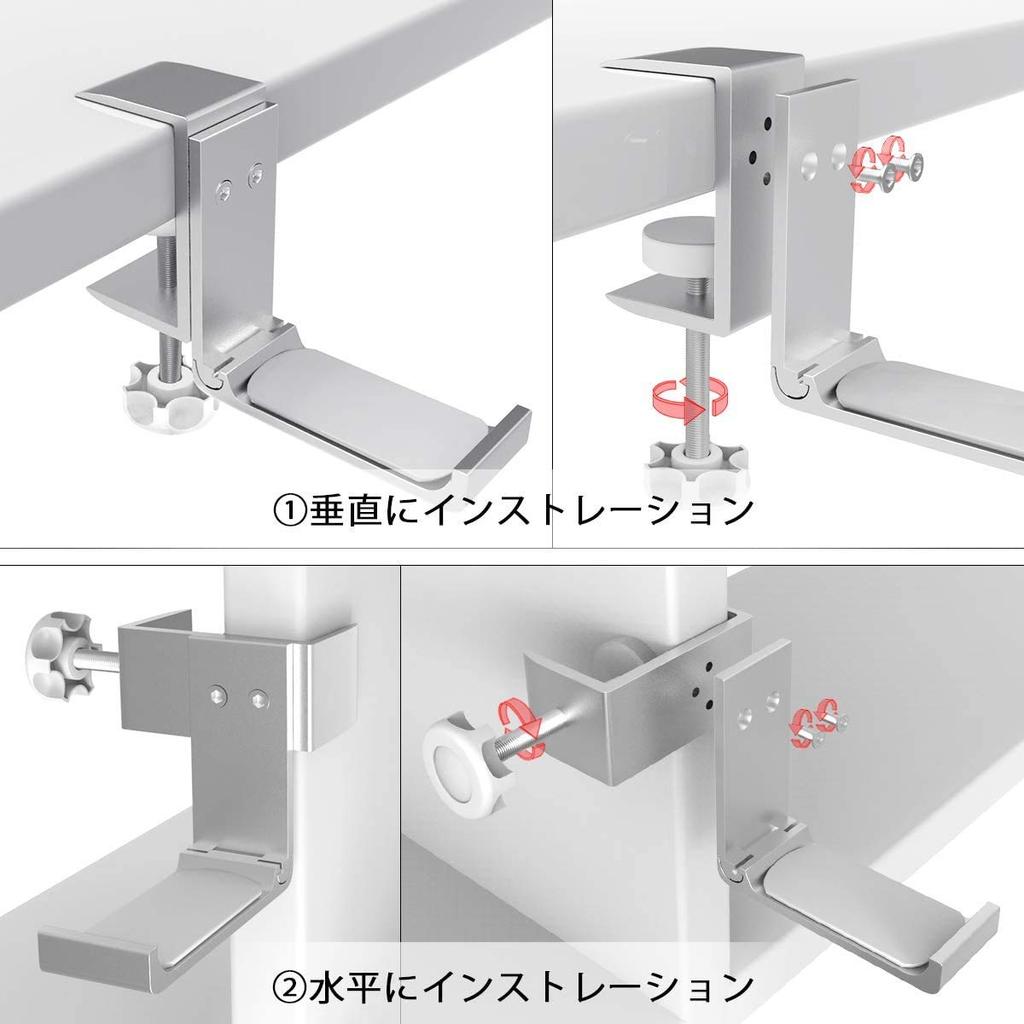 ①垂直にインストレーション

②水平にインストレーション