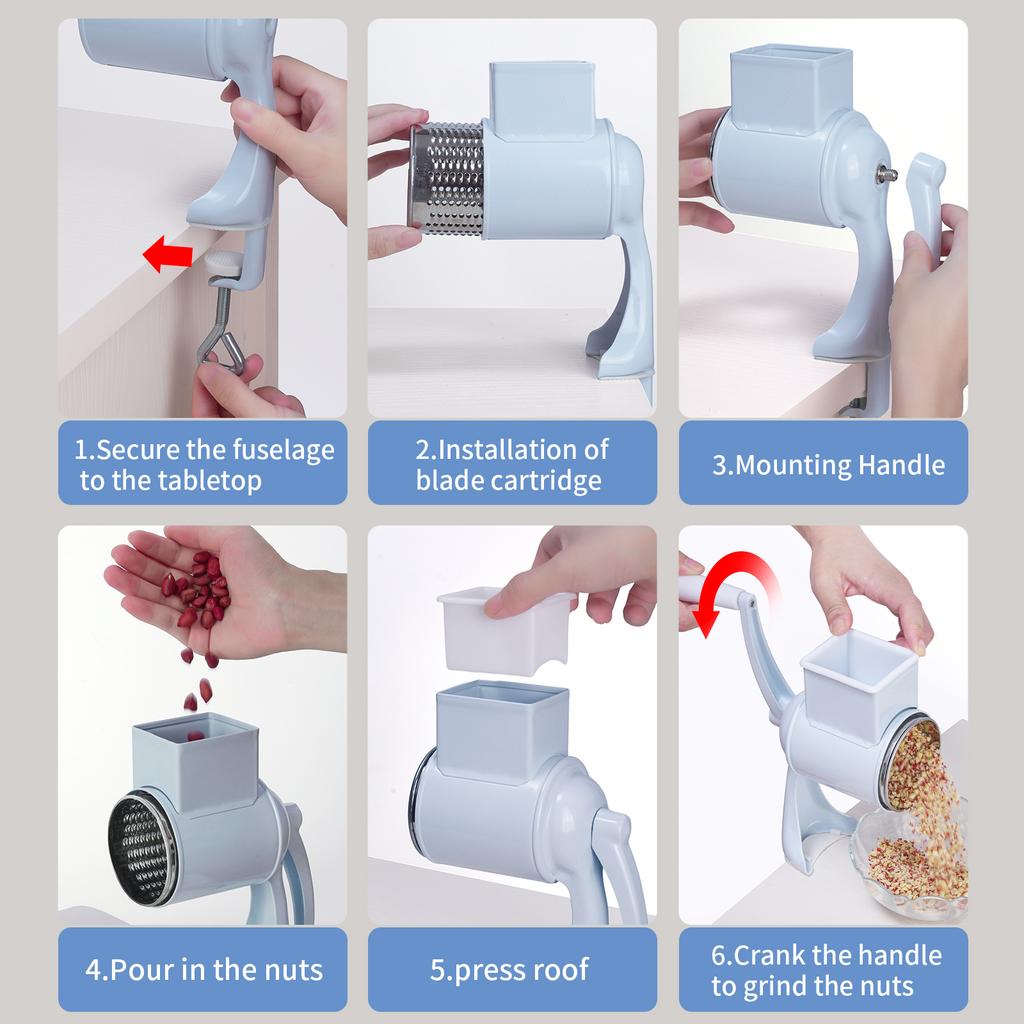 1.Secure the fuselage to the tabletop

2.Installation of blade cartridge

3.Mounting Handle

4.Pour in the nuts

5.press roof

6.Crank the handle to grind the nuts