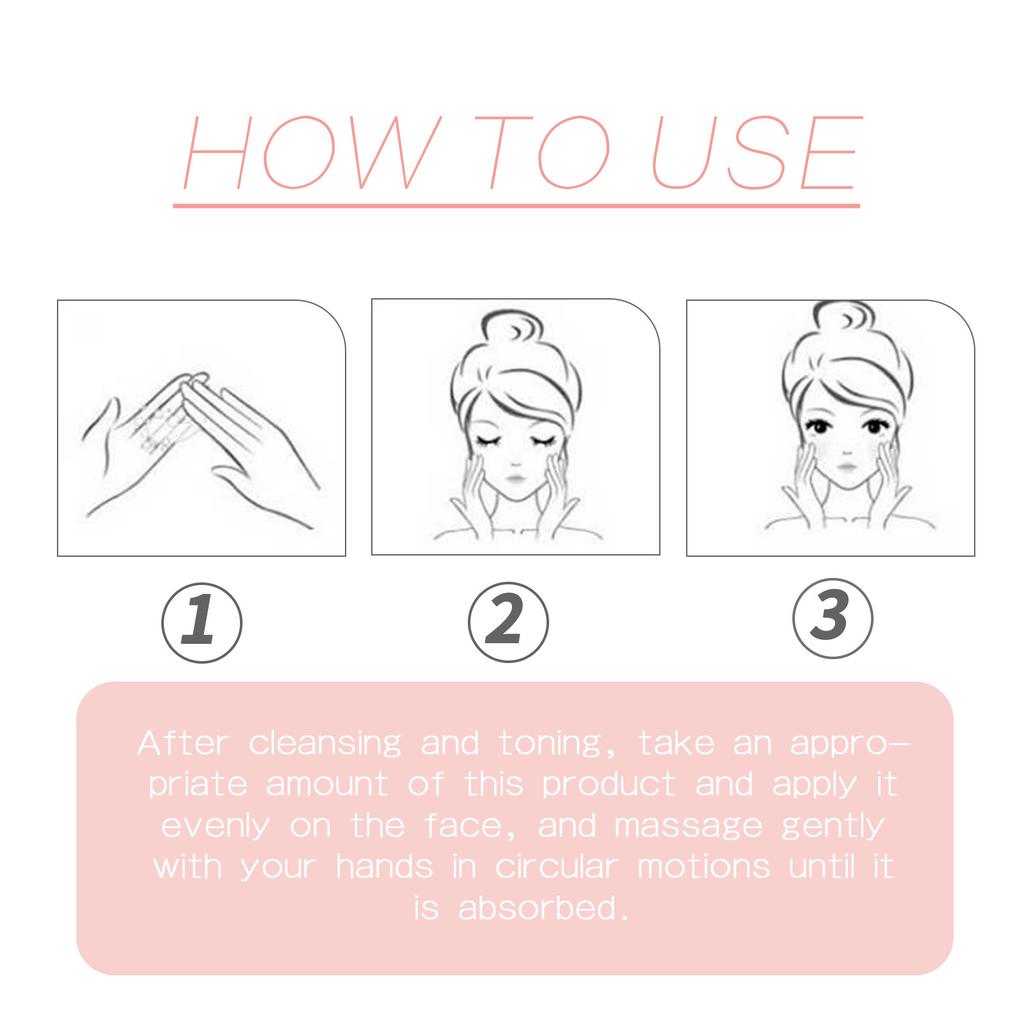 HOW TO USE

1

2

3

After cleansing and toning, take an appropriate amount of this product and apply it evenly on the face, and massage gently with your hands in circular motions until it is absorbed.