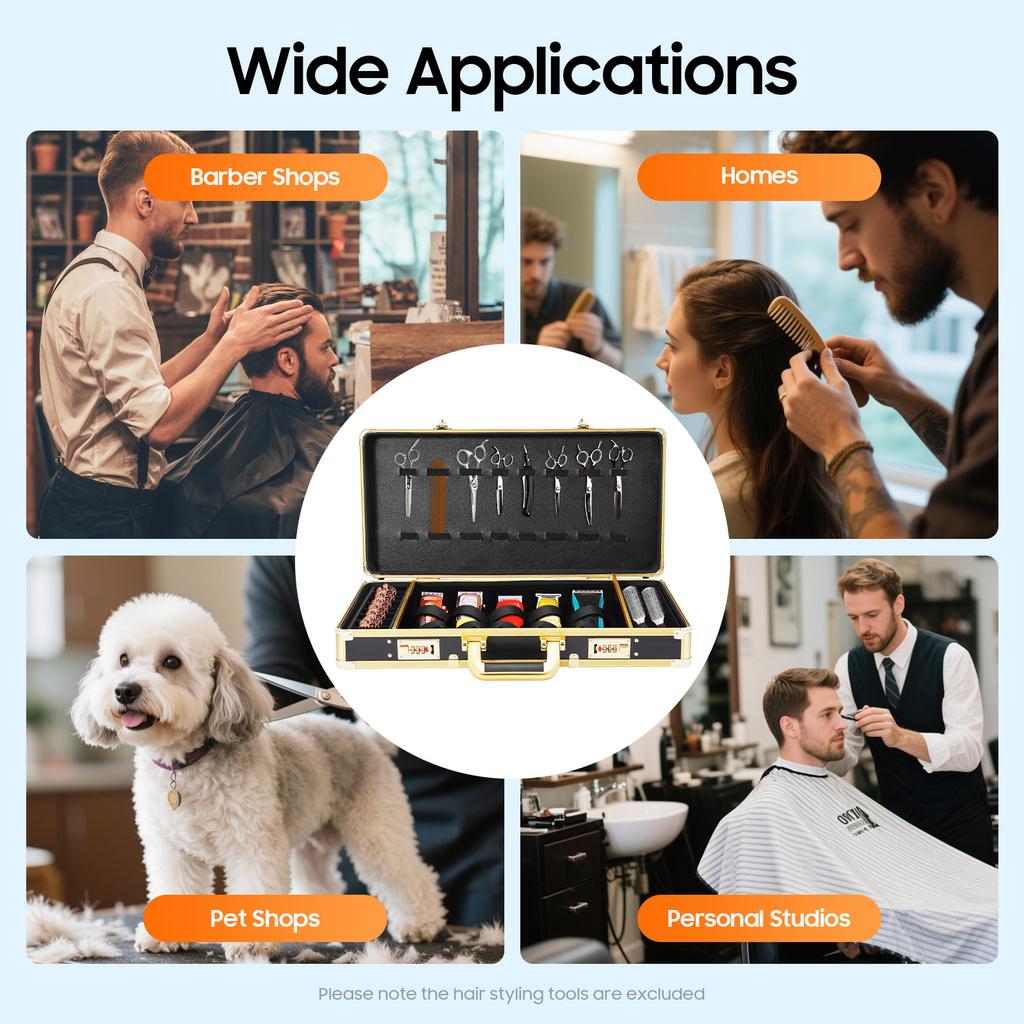 Wide Applications

Barber Shops

Homes

Pet Shops

Personal Studios

Please note the hair styling tools are excluded