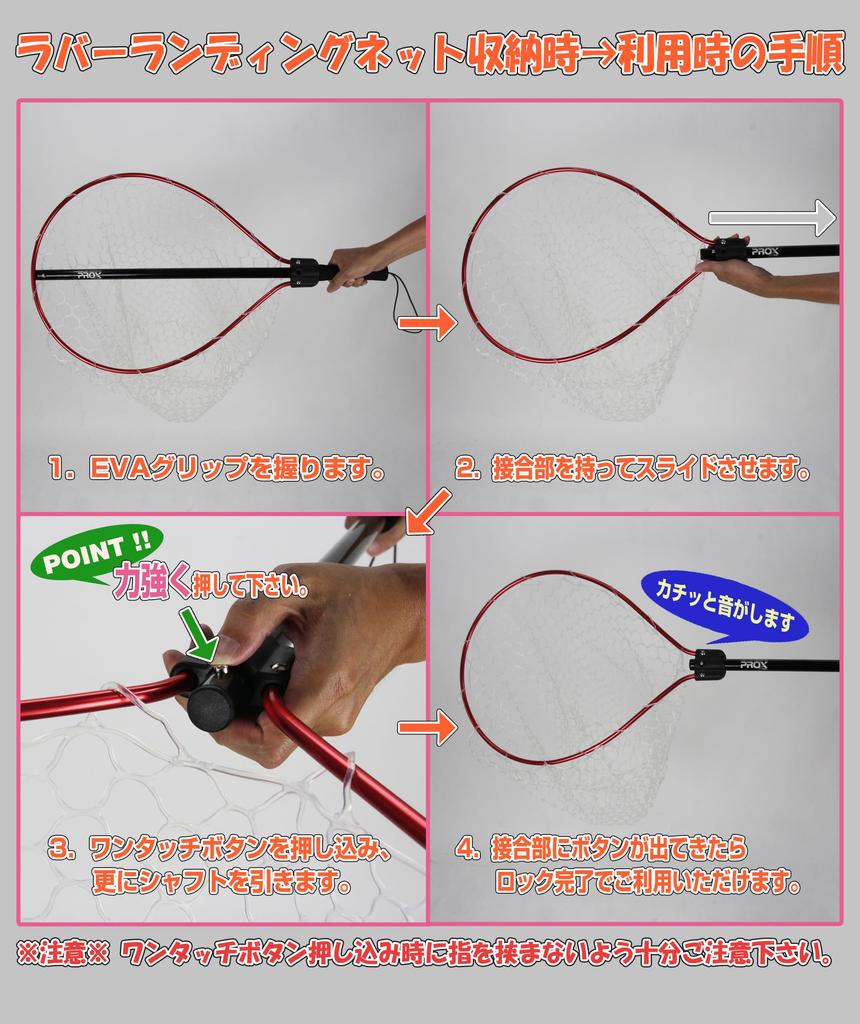 ラバーランディングネット収納時→利用時の手順

PROX

1. EVAグリップを握ります。

PROX

2. 接合部を持ってスライドさせます。

POINT !!

力強く押して下さい。

3. ワンタッチボタンを押し込み、更にシャフトを引きます。

カチッと音がします

PROX

4. 接合部にボタンが出てきたらロック完了でご利用いただけます。

※注意※ ワンタッチボタン押し込み時に指を挟まないよう十分ご注意下さい。