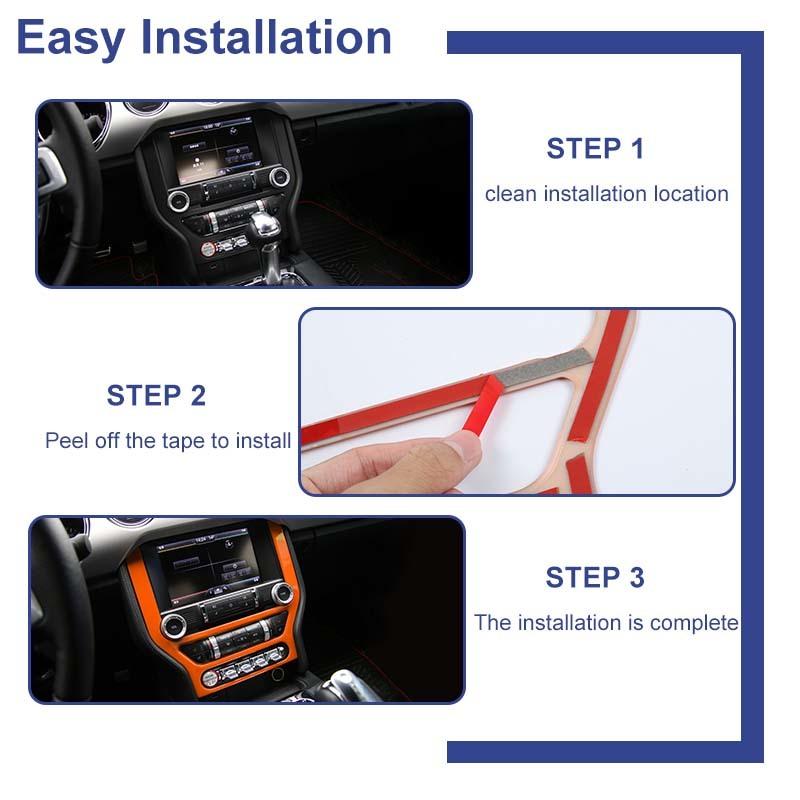 Easy Installation

STEP 1

clean installation location

STEP 2

Peel off the tape to install

STEP 3

The installation is complete