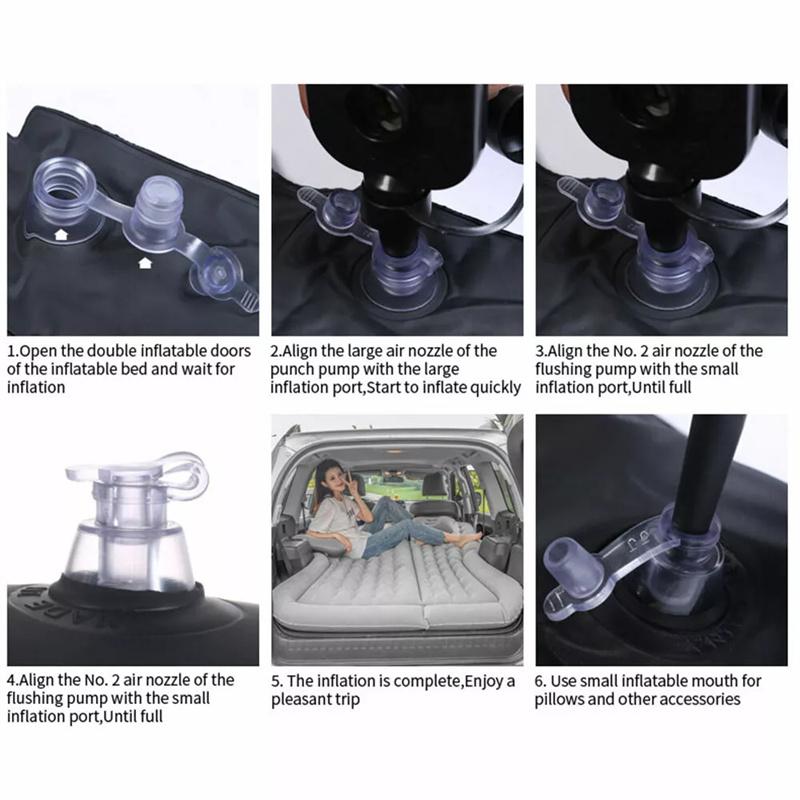 1.Open the double inflatable doors of the inflatable bed and wait for inflation

2.Align the large air nozzle of the punch pump with the large inflation port,Start to inflate quickly

3.Align the No. 2 air nozzle of the flushing pump with the small inflation port,Until full

4.Align the No. 2 air nozzle of the flushing pump with the small inflation port,Until full

5. The inflation is complete,Enjoy a pleasant trip

6. Use small inflatable mouth for pillows and other accessories