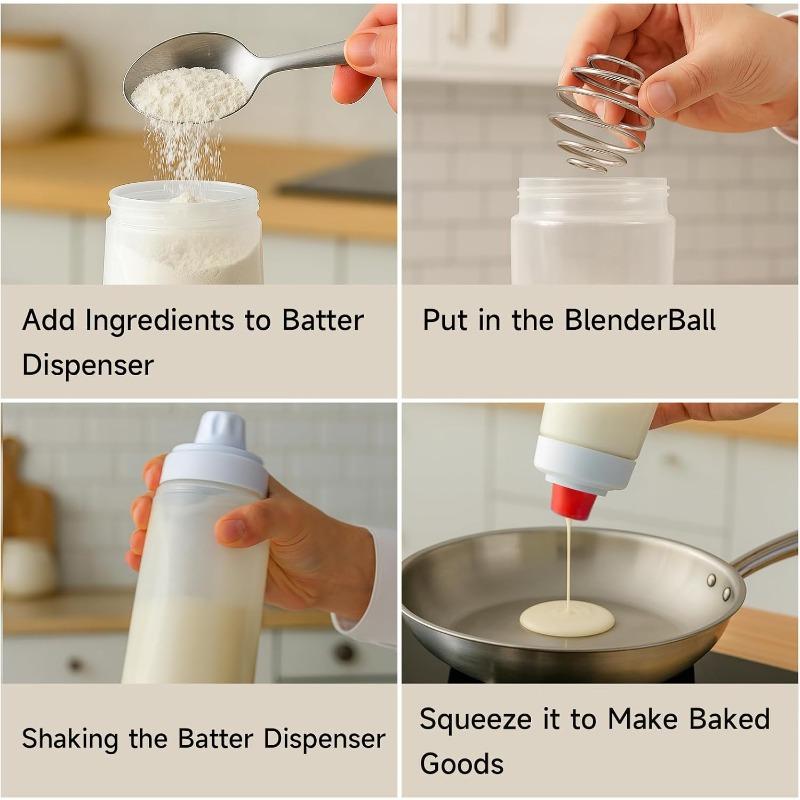 Add Ingredients to Batter Dispenser

Put in the BlenderBall

Shaking the Batter Dispenser

Squeeze it to Make Baked Goods