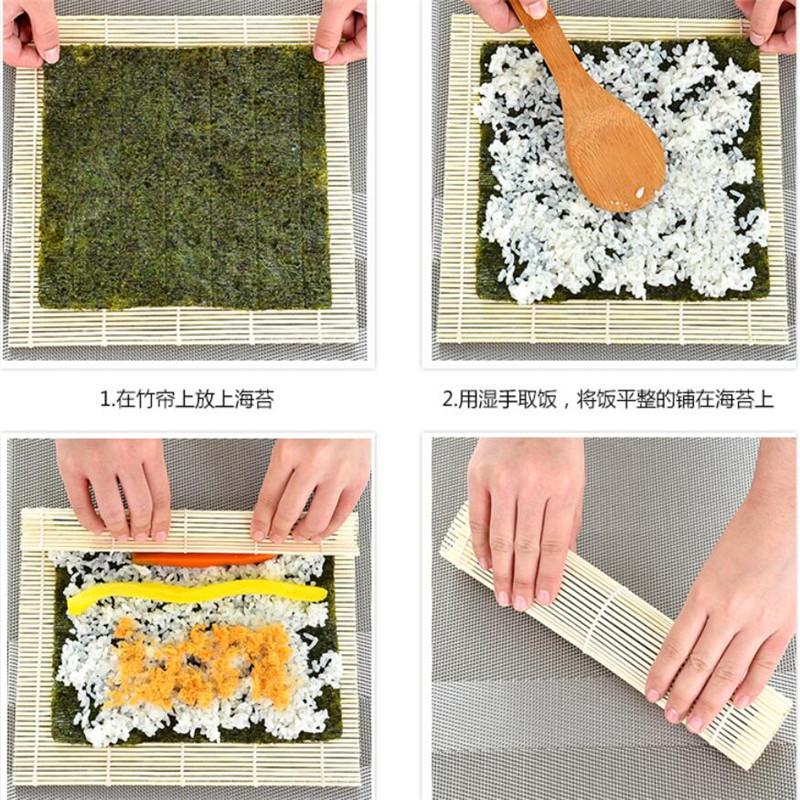 1.在竹帘上放上海苔

2.用湿手取饭，将饭平整的铺在海苔上