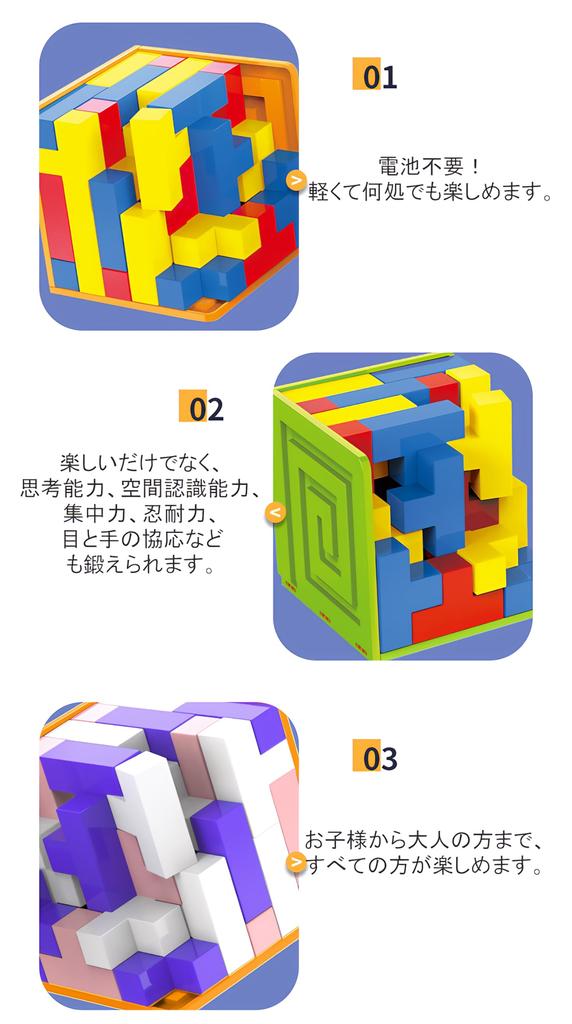 01

電池不要！
軽くて何処でも楽しめます。

02

楽しいだけでなく、
思考能力、空間認識能力、
集中力、忍耐力、
目と手の協応など
も鍛えられます。

03

お子様から大人の方まで、
すべての方が楽しめます。