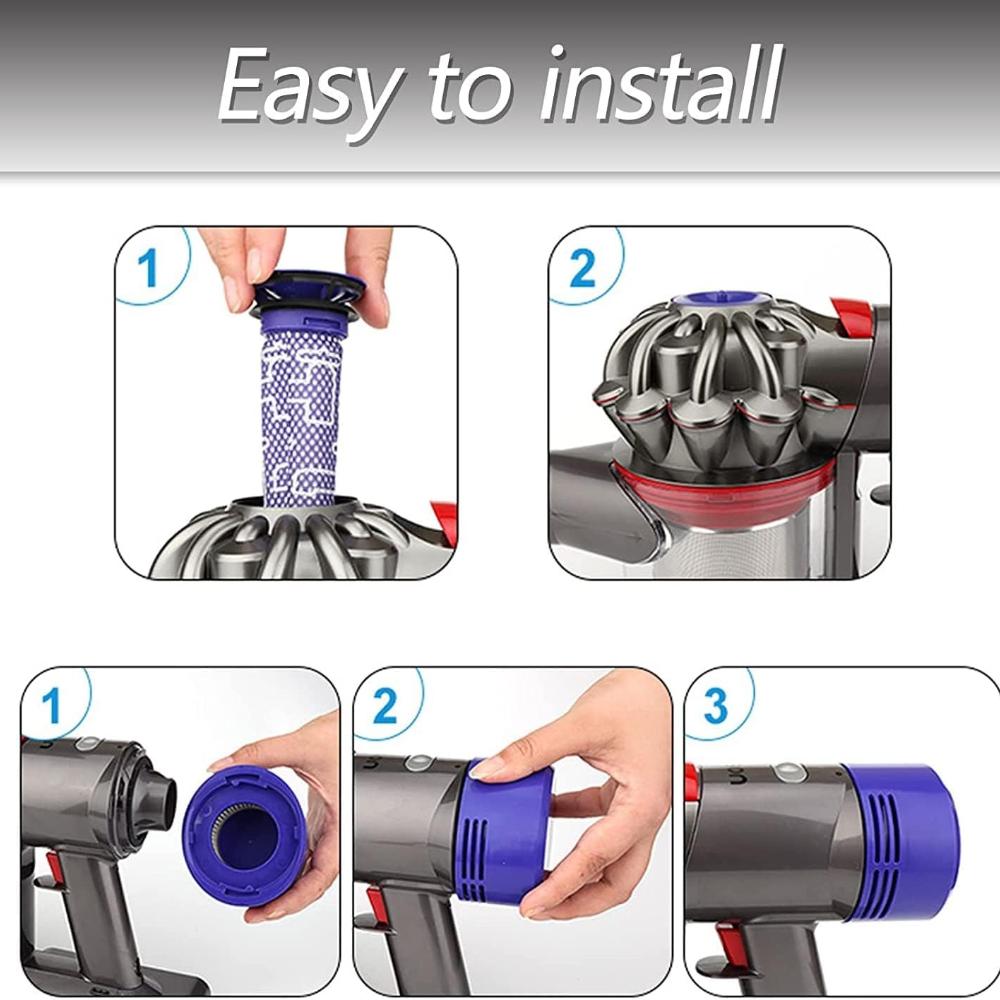 Easy to install

1

2

1

2

3