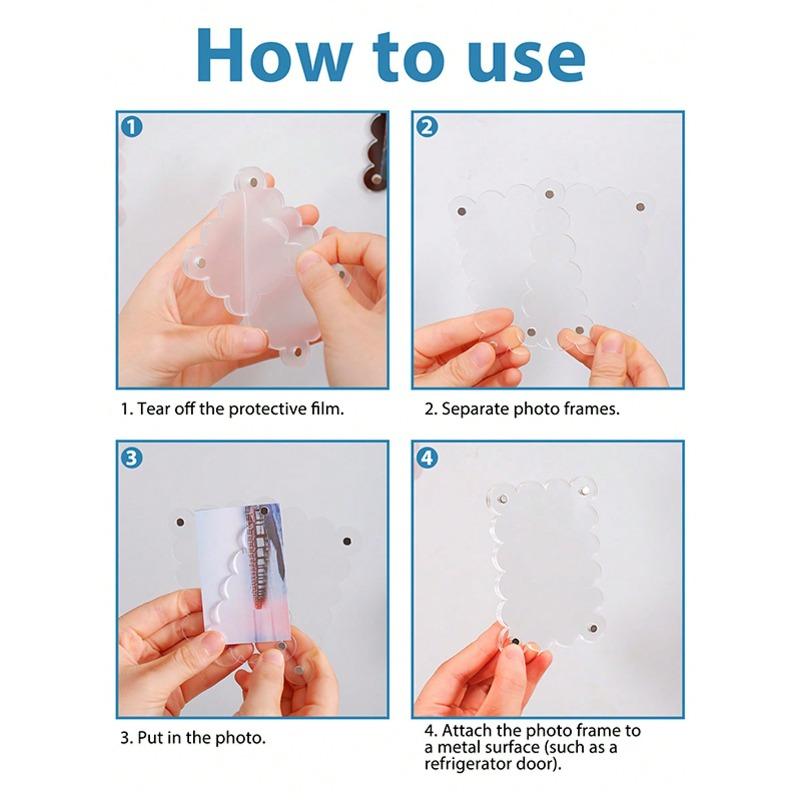 How to use

1

1. Tear off the protective film.

2

2. Separate photo frames.

3

3. Put in the photo.

4

4. Attach the photo frame to a metal surface (such as a refrigerator door).