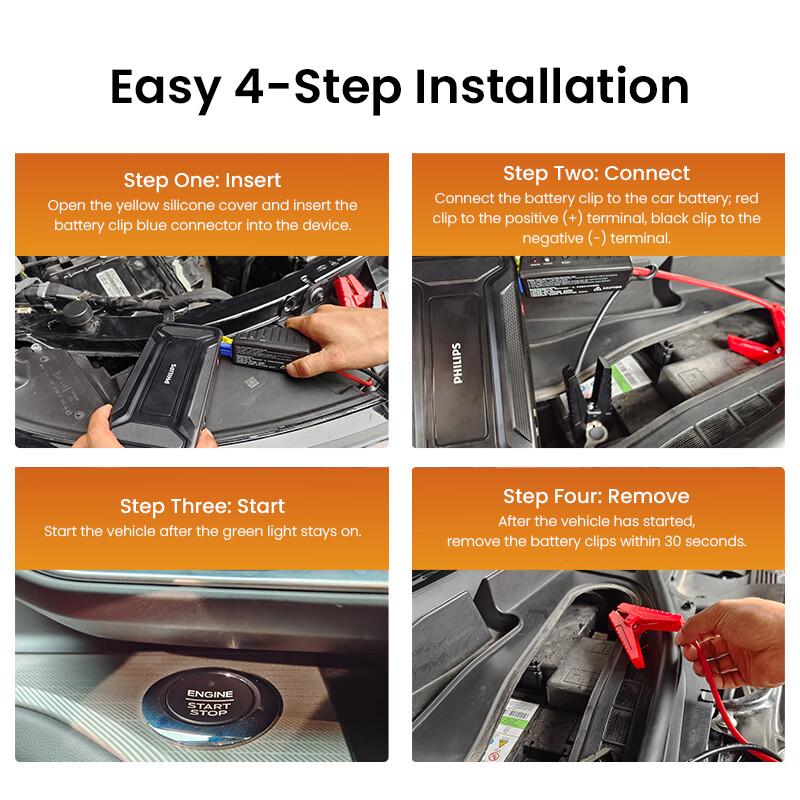 Easy 4-Step Installation

Step One: Insert
Open the yellow silicone cover and insert the battery clip blue connector into the device.

PHILIPS

Step Two: Connect
Connect the battery clip to the car battery; red clip to the positive (+) terminal, black clip to the negative (-) terminal.

PHILIPS

Step Three: Start
Start the vehicle after the green light stays on.

ENGINE
START
STOP

Step Four: Remove
After the vehicle has started, remove the battery clips within 30 seconds.