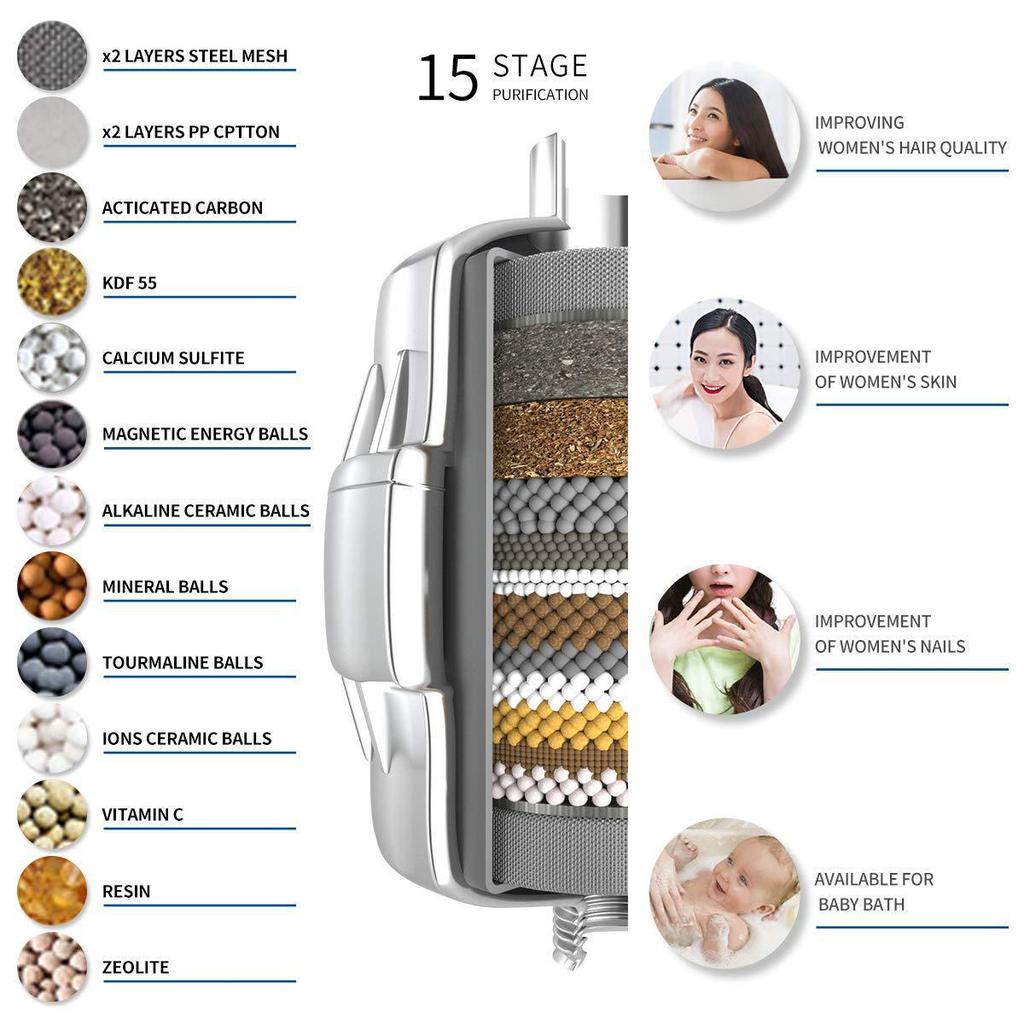 x2 LAYERS STEEL MESH

x2 LAYERS PP CPTTON

ACTICATED CARBON

KDF 55

CALCIUM SULFITE

MAGNETIC ENERGY BALLS

ALKALINE CERAMIC BALLS

MINERAL BALLS

TOURMALINE BALLS

IONS CERAMIC BALLS

VITAMIN C

RESIN

ZEOLITE

15 STAGE PURIFICATION

IMPROVING WOMEN'S HAIR QUALITY

IMPROVEMENT OF WOMEN'S SKIN

IMPROVEMENT OF WOMEN'S NAILS

AVAILABLE FOR BABY BATH