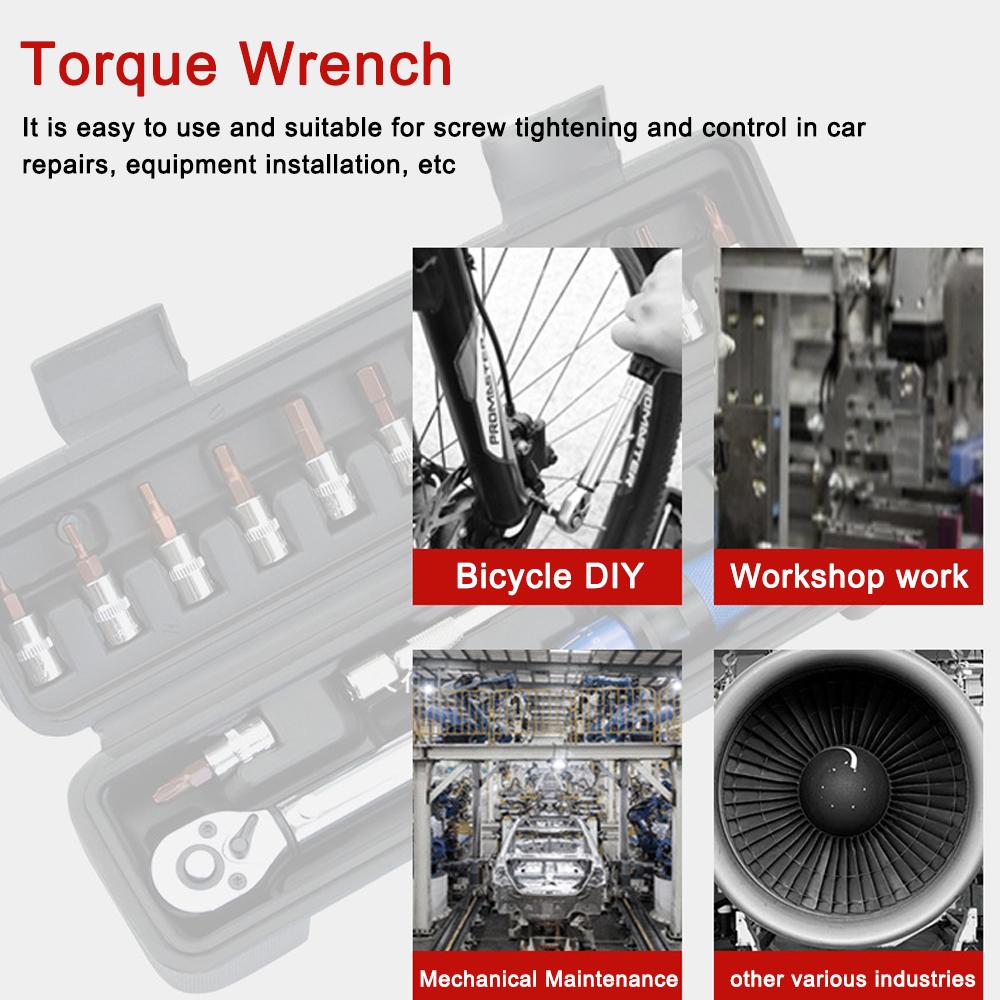 Torque Wrench

It is easy to use and suitable for screw tightening and control in car repairs, equipment installation, etc

PROMASTER

Bicycle DIY

Workshop work

Mechanical Maintenance

other various industries