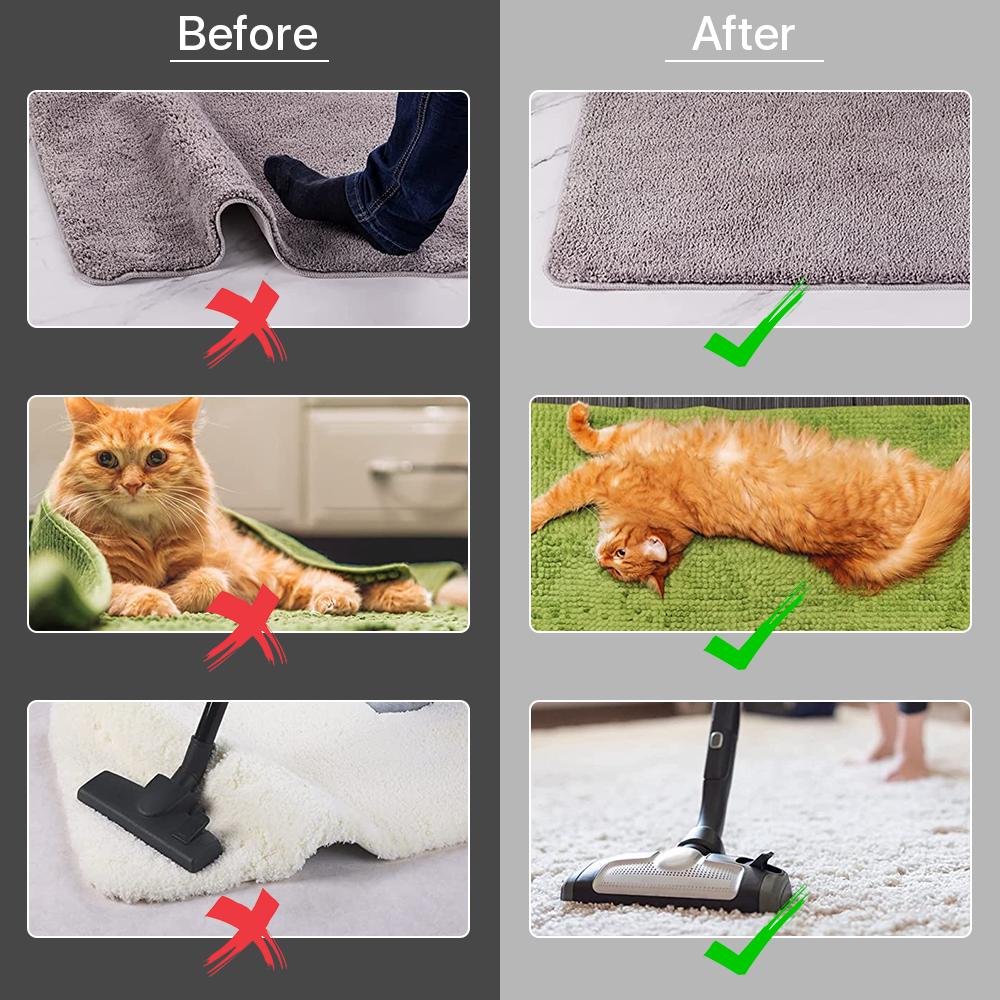 Before

After