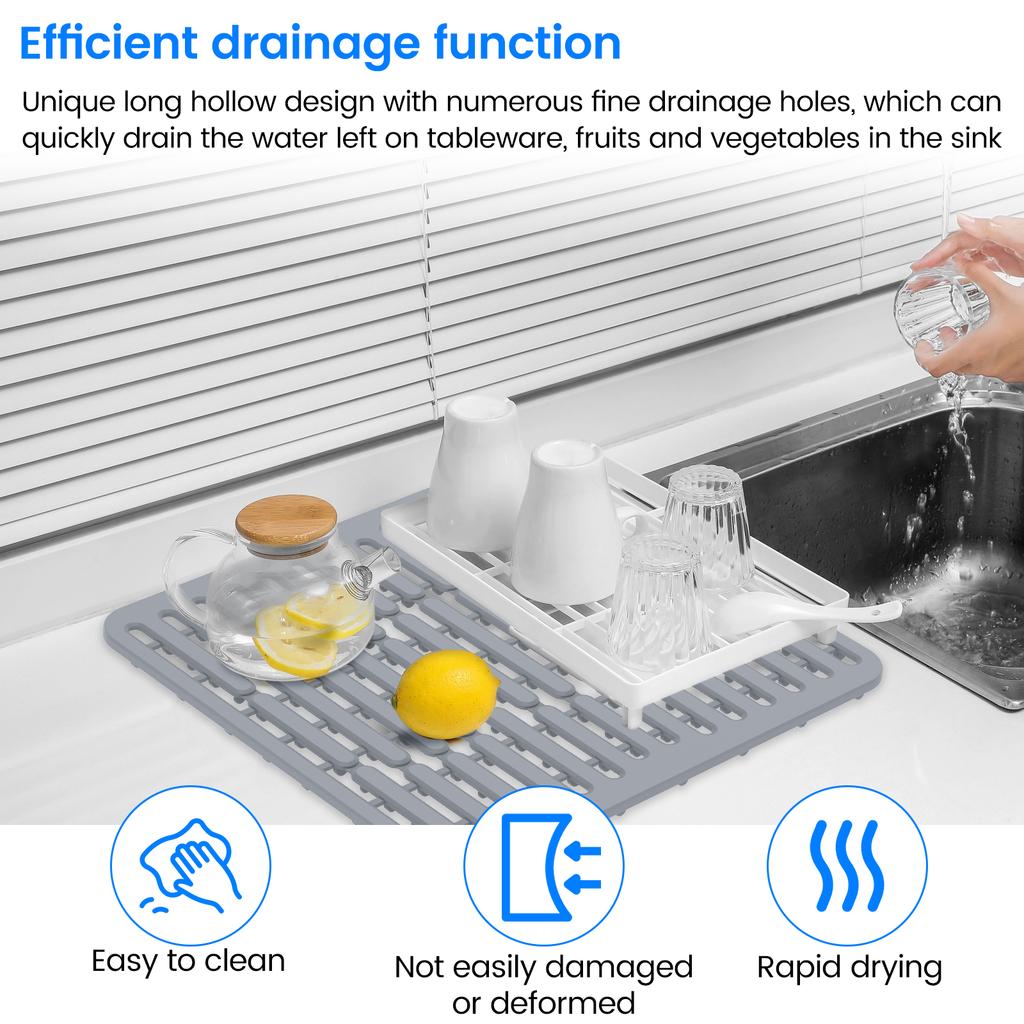 Efficient drainage function

Unique long hollow design with numerous fine drainage holes, which can quickly drain the water left on tableware, fruits and vegetables in the sink

Easy to clean

Not easily damaged or deformed

Rapid drying