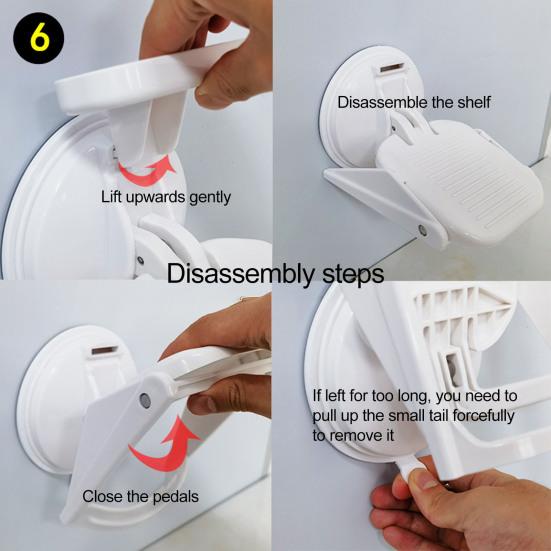 6

Lift upwards gently

Disassemble the shelf

Disassembly steps

Close the pedals

If left for too long, you need to pull up the small tail forcefully to remove it