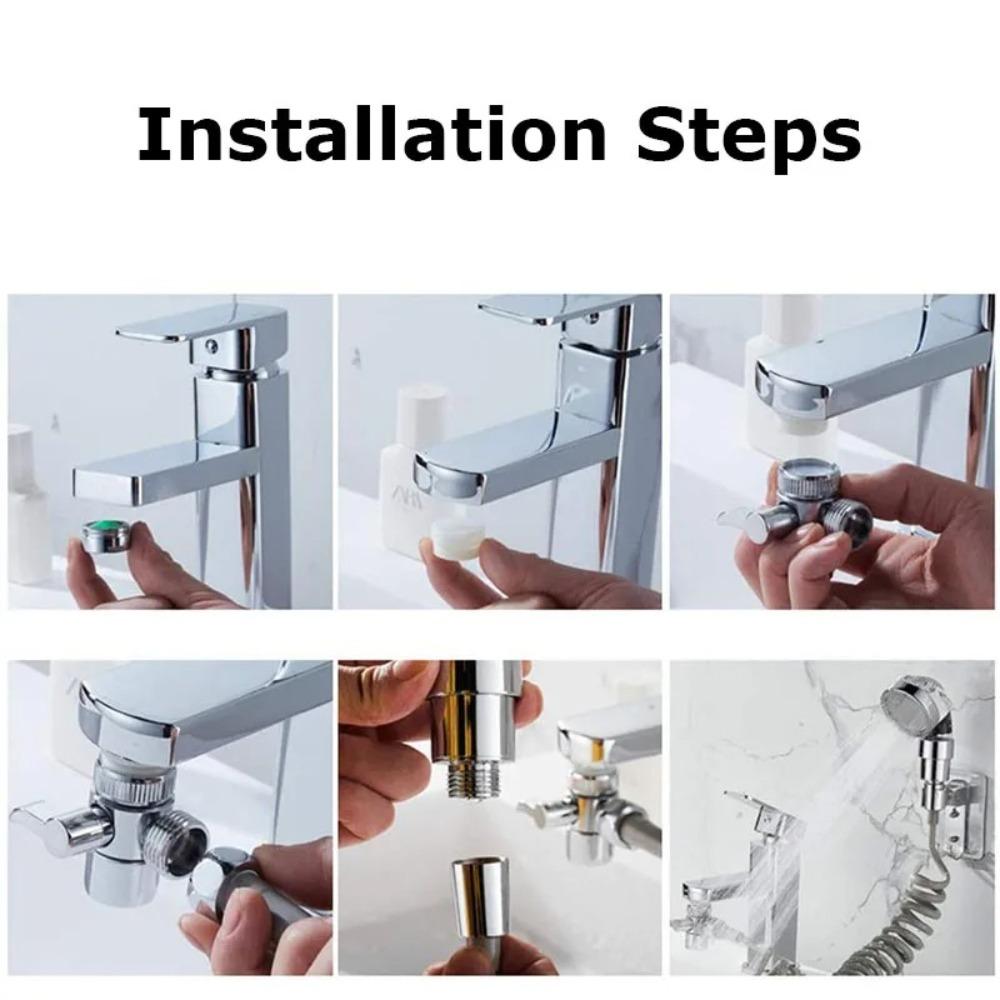 Installation Steps