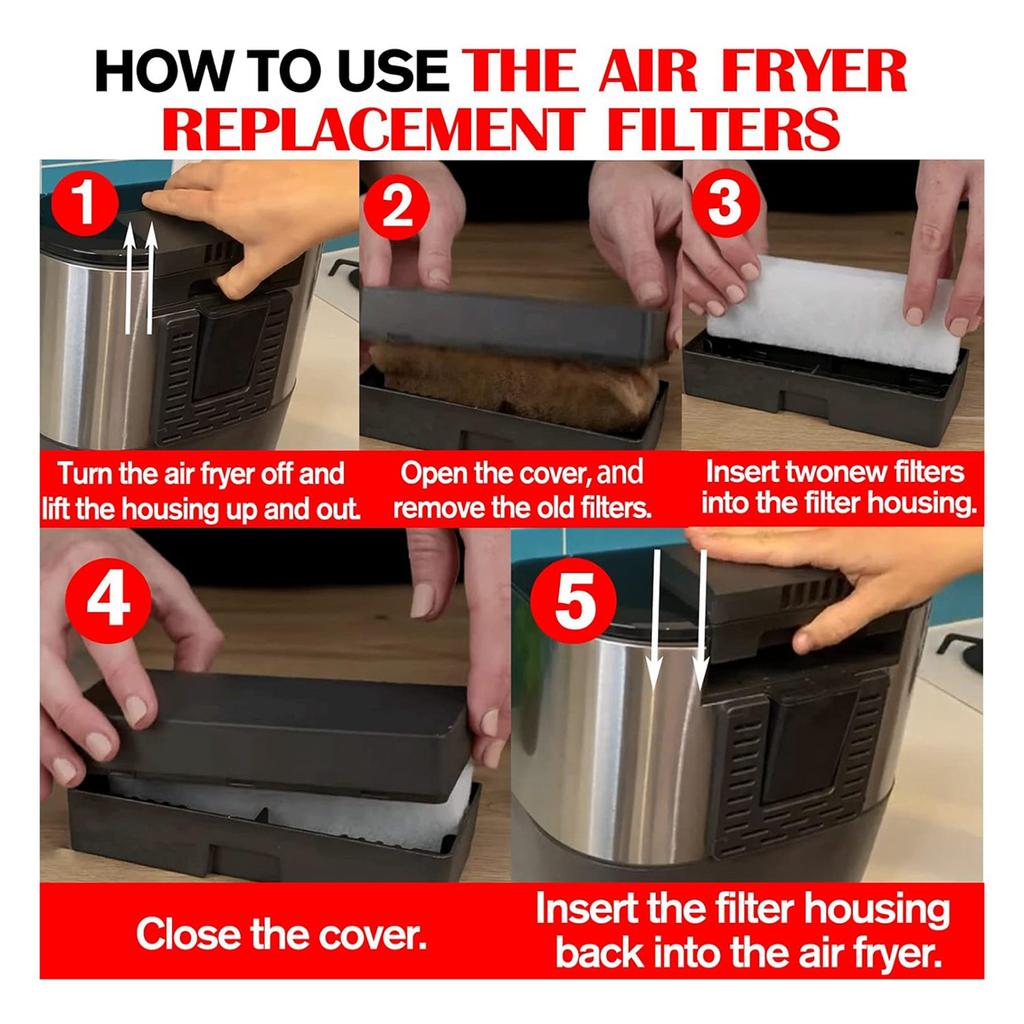 HOW TO USE THE AIR FRYER REPLACEMENT FILTERS

1

Turn the air fryer off and lift the housing up and out.

2

Open the cover, and remove the old filters.

3

Insert twonew filters into the filter housing.

4

Close the cover.

5

Insert the filter housing back into the air fryer.