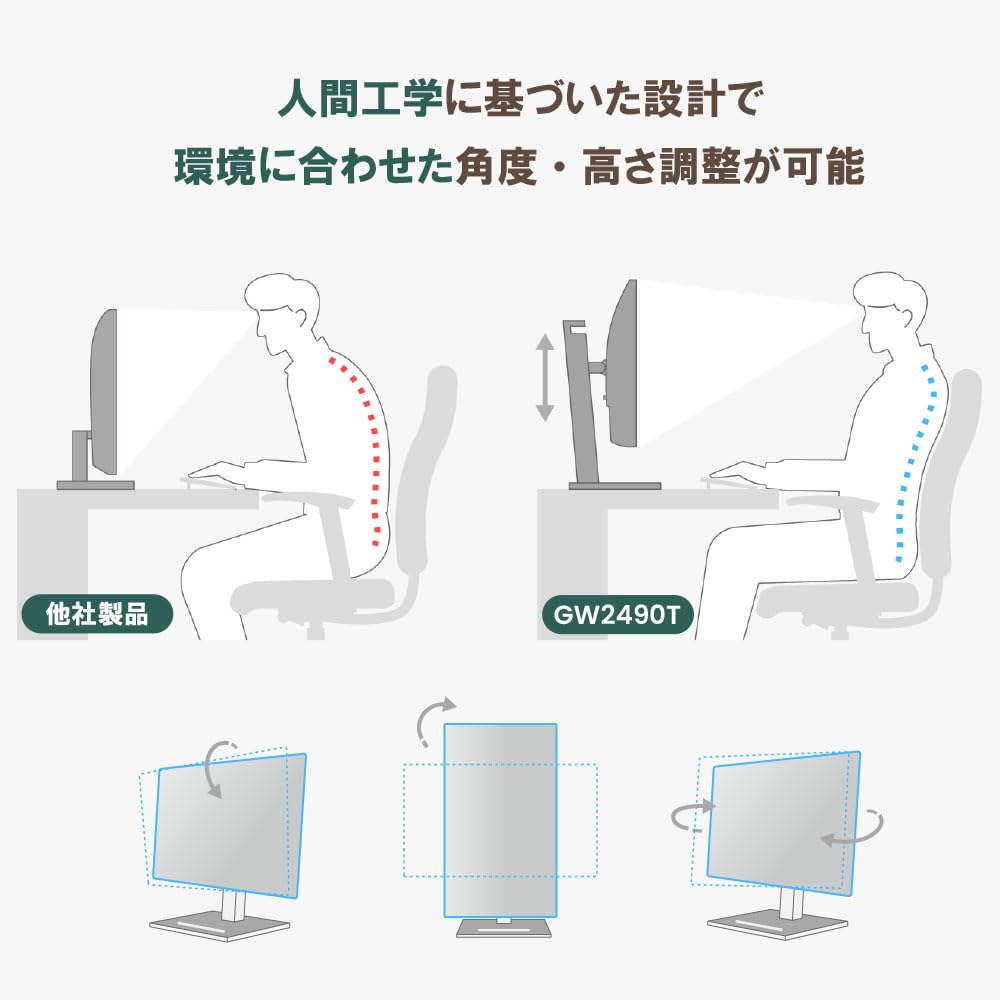 人間工学に基づいた設計で
環境に合わせた角度・高さ調整が可能

他社製品

GW2490T