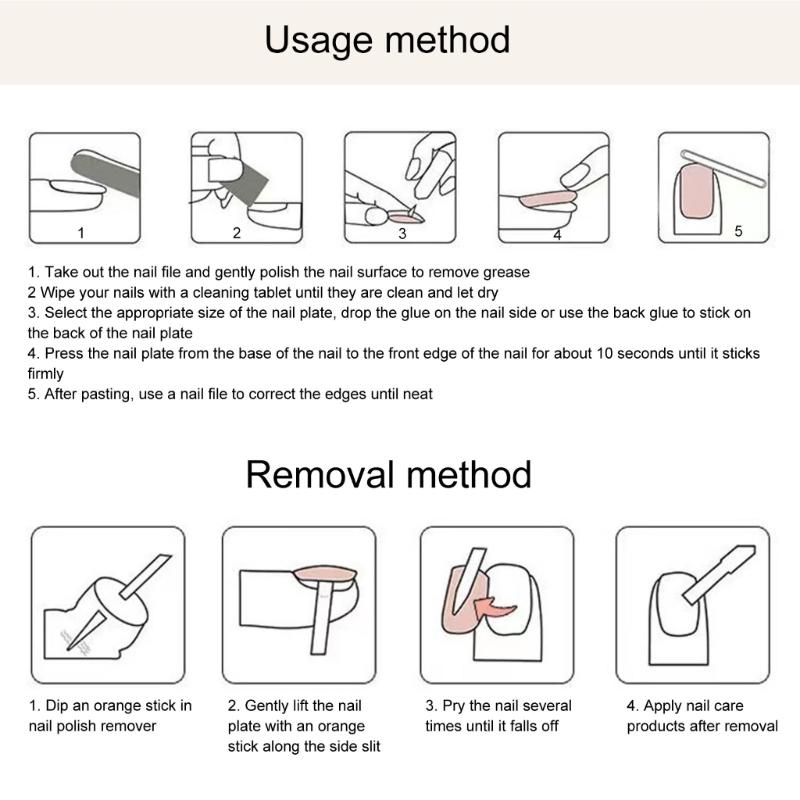 Usage method

1

2

3

4

5

1. Take out the nail file and gently polish the nail surface to remove grease
2 Wipe your nails with a cleaning tablet until they are clean and let dry
3. Select the appropriate size of the nail plate, drop the glue on the nail side or use the back glue to stick on the back of the nail plate
4. Press the nail plate from the base of the nail to the front edge of the nail for about 10 seconds until it sticks firmly
5. After pasting, use a nail file to correct the edges until neat

Removal method

1. Dip an orange stick in nail polish remover

2. Gently lift the nail plate with an orange stick along the side slit

3. Pry the nail several times until it falls off

4. Apply nail care products after removal