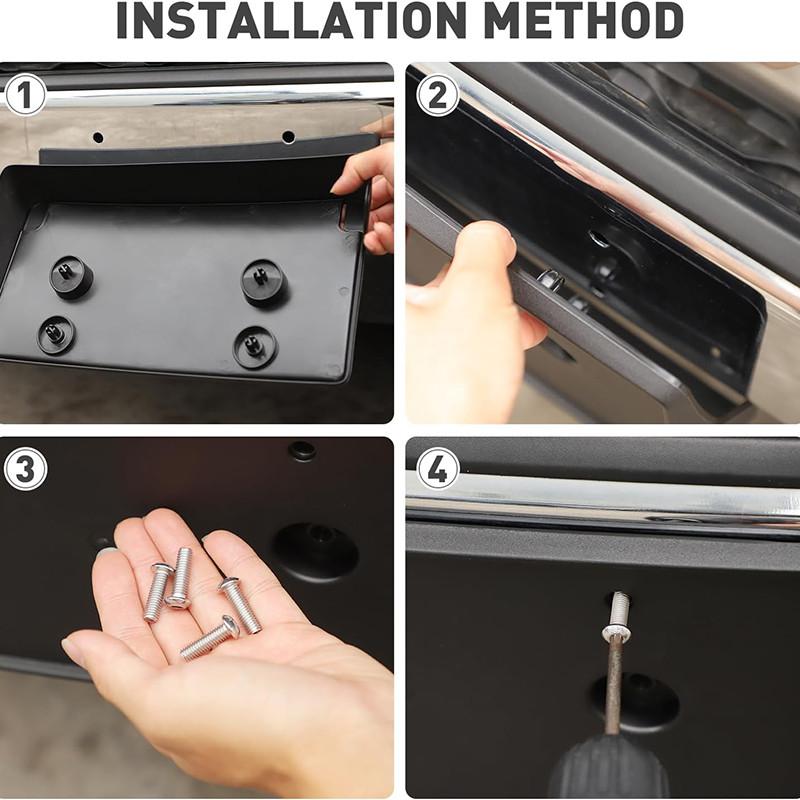 INSTALLATION METHOD

1

2

3

4