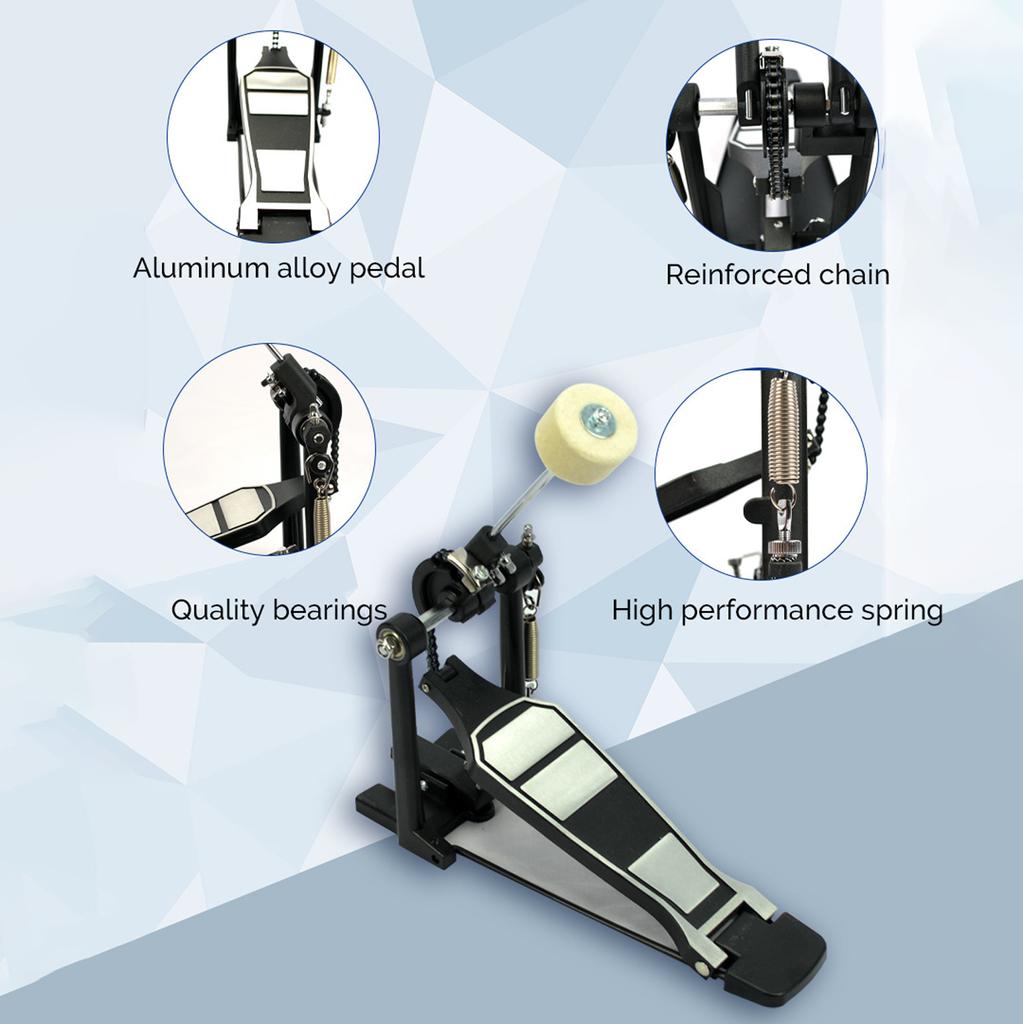 Aluminum alloy pedal

Reinforced chain

Quality bearings

High performance spring