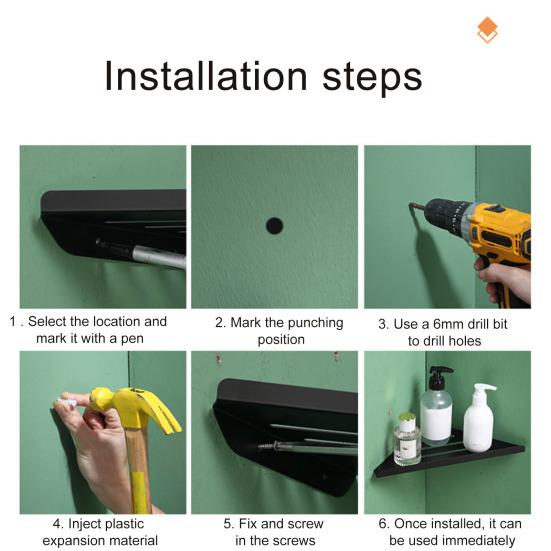 Installation steps

1 . Select the location and mark it with a pen

2. Mark the punching position

3. Use a 6mm drill bit to drill holes

4. Inject plastic expansion material

5. Fix and screw in the screws

6. Once installed, it can be used immediately