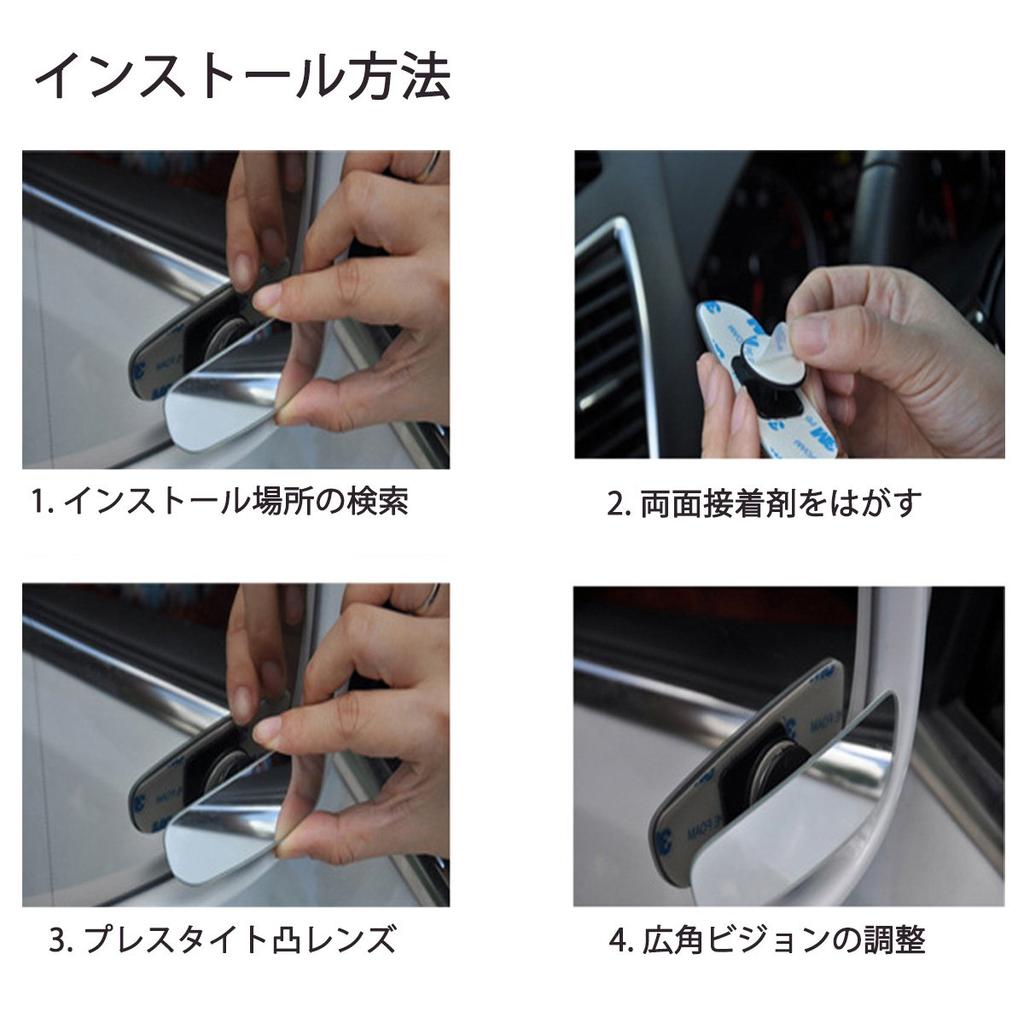 インストール方法

1. インストール場所の検索

2. 両面接着剤をはがす

3. プレスタイト凸レンズ

4. 広角ビジョンの調整