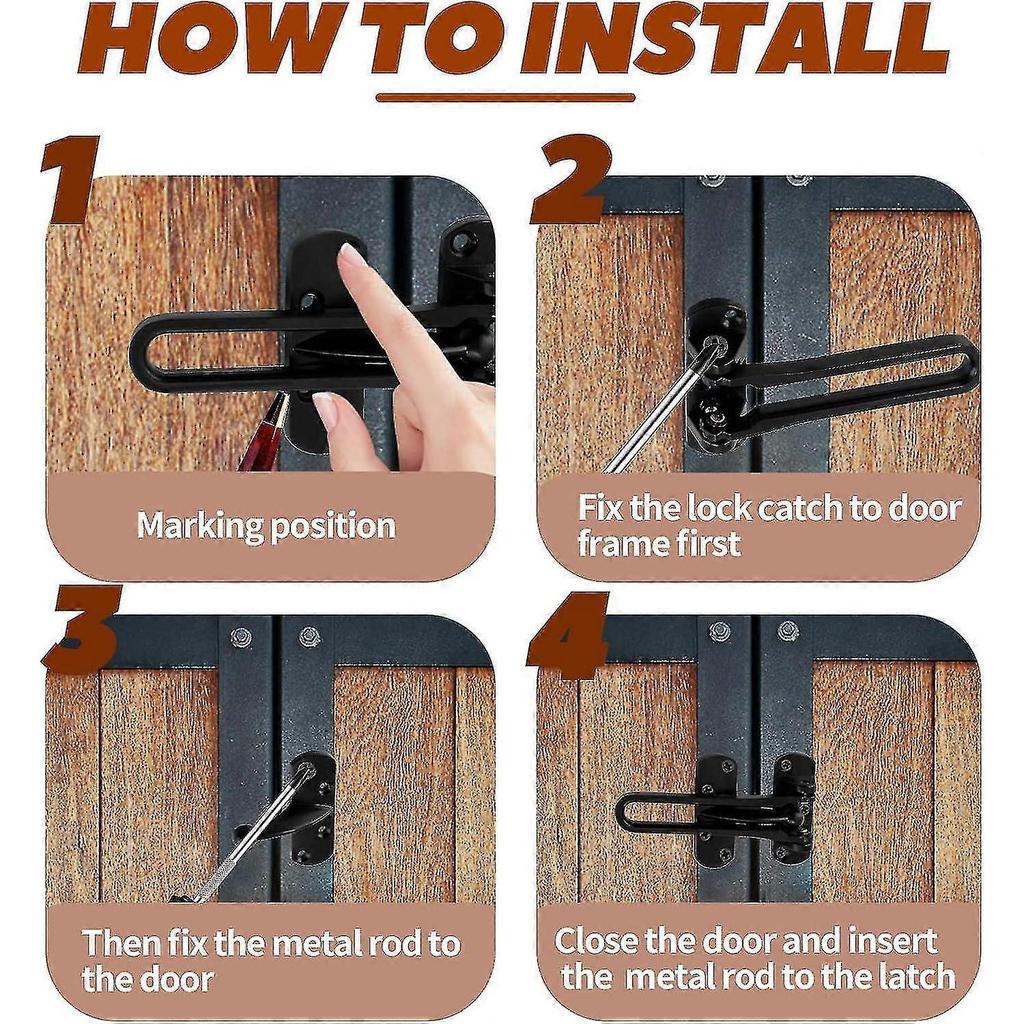 HOW TO INSTALL

1

Marking position

2

Fix the lock catch to door frame first

3

Then fix the metal rod to the door

4

Close the door and insert the metal rod to the latch