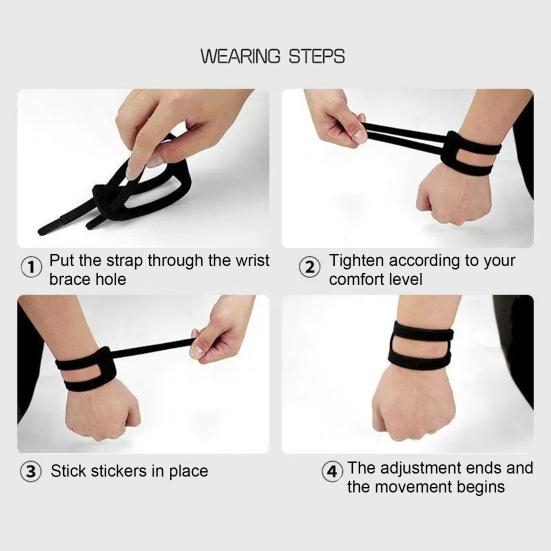 WEARING STEPS

① Put the strap through the wrist brace hole

② Tighten according to your comfort level

③ Stick stickers in place

④ The adjustment ends and the movement begins