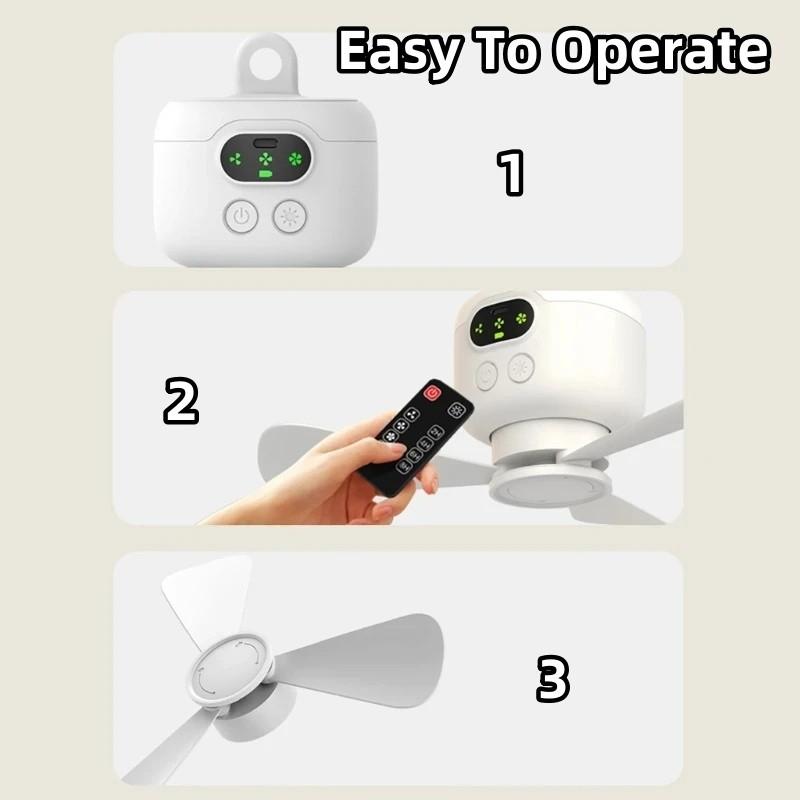 Easy To Operate

1

2

3