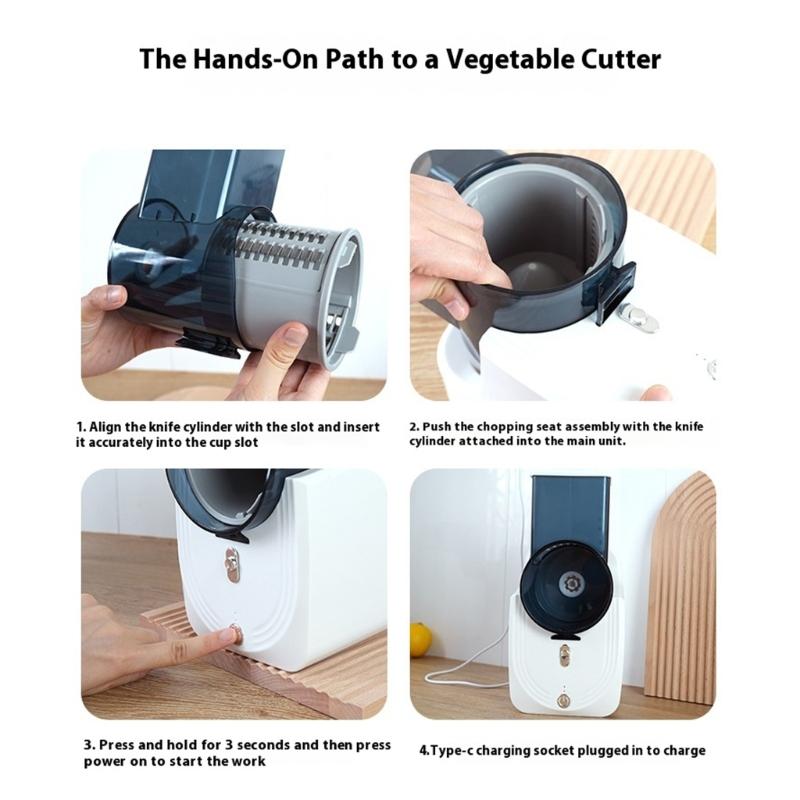 The Hands-On Path to a Vegetable Cutter

1. Align the knife cylinder with the slot and insert it accurately into the cup slot

2. Push the chopping seat assembly with the knife cylinder attached into the main unit.

3. Press and hold for 3 seconds and then press power on to start the work

4.Type-c charging socket plugged in to charge