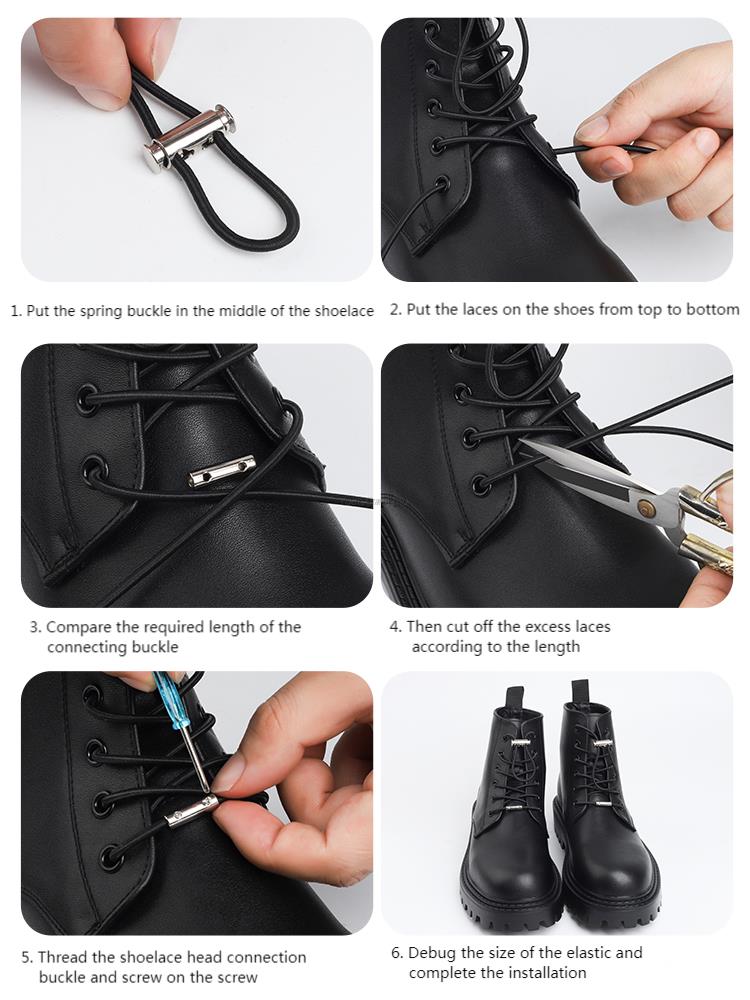 1. Put the spring buckle in the middle of the shoelace

2. Put the laces on the shoes from top to bottom

3. Compare the required length of the connecting buckle

4. Then cut off the excess laces according to the length

5. Thread the shoelace head connection buckle and screw on the screw

6. Debug the size of the elastic and complete the installation