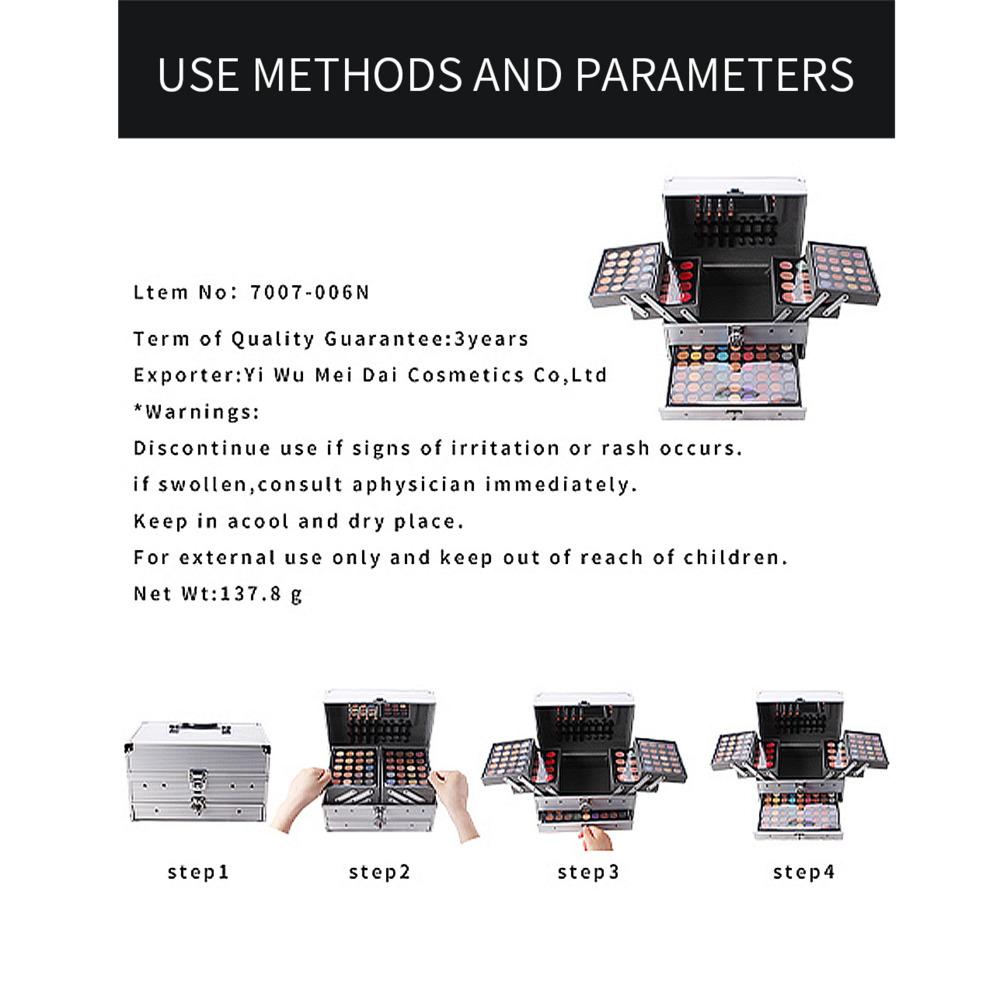 USE METHODS AND PARAMETERS

Ltem No: 7007-006N

Term of Quality Guarantee:3years

Exporter:Yi Wu Mei Dai Cosmetics Co,Ltd

*Warnings:

Discontinue use if signs of irritation or rash occurs.

if swollen,consult aphysician immediately.

Keep in acool and dry place.

For external use only and keep out of reach of children.

Net Wt:137.8 g

step1

step2

step3

step4