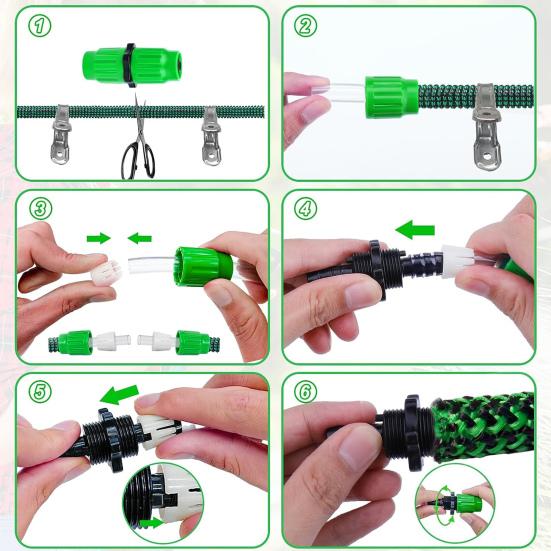 ①
②
③
④
⑤
⑥