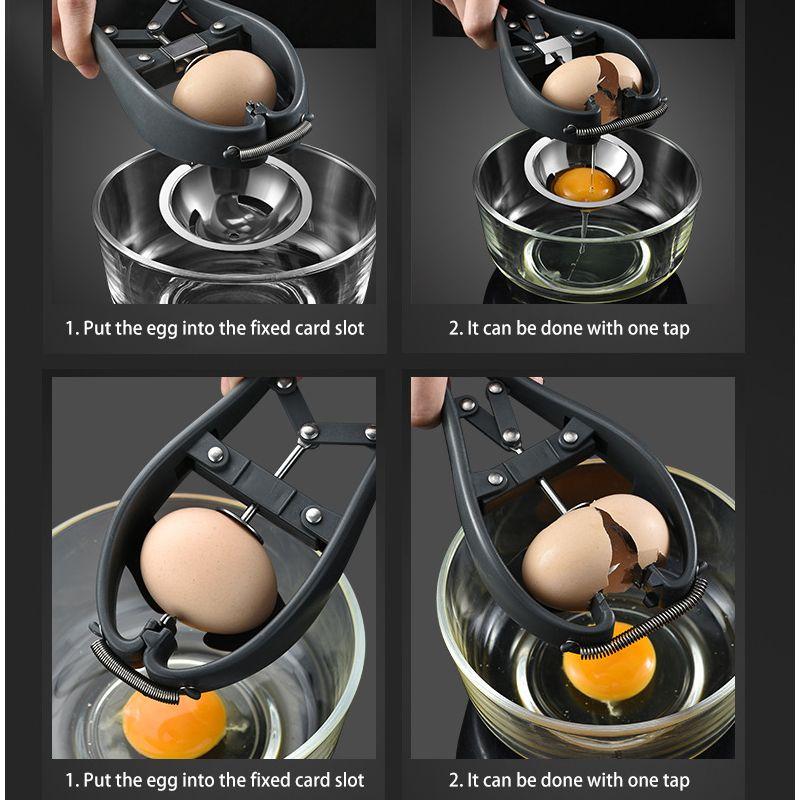 1. Put the egg into the fixed card slot

2. It can be done with one tap

1. Put the egg into the fixed card slot

2. It can be done with one tap