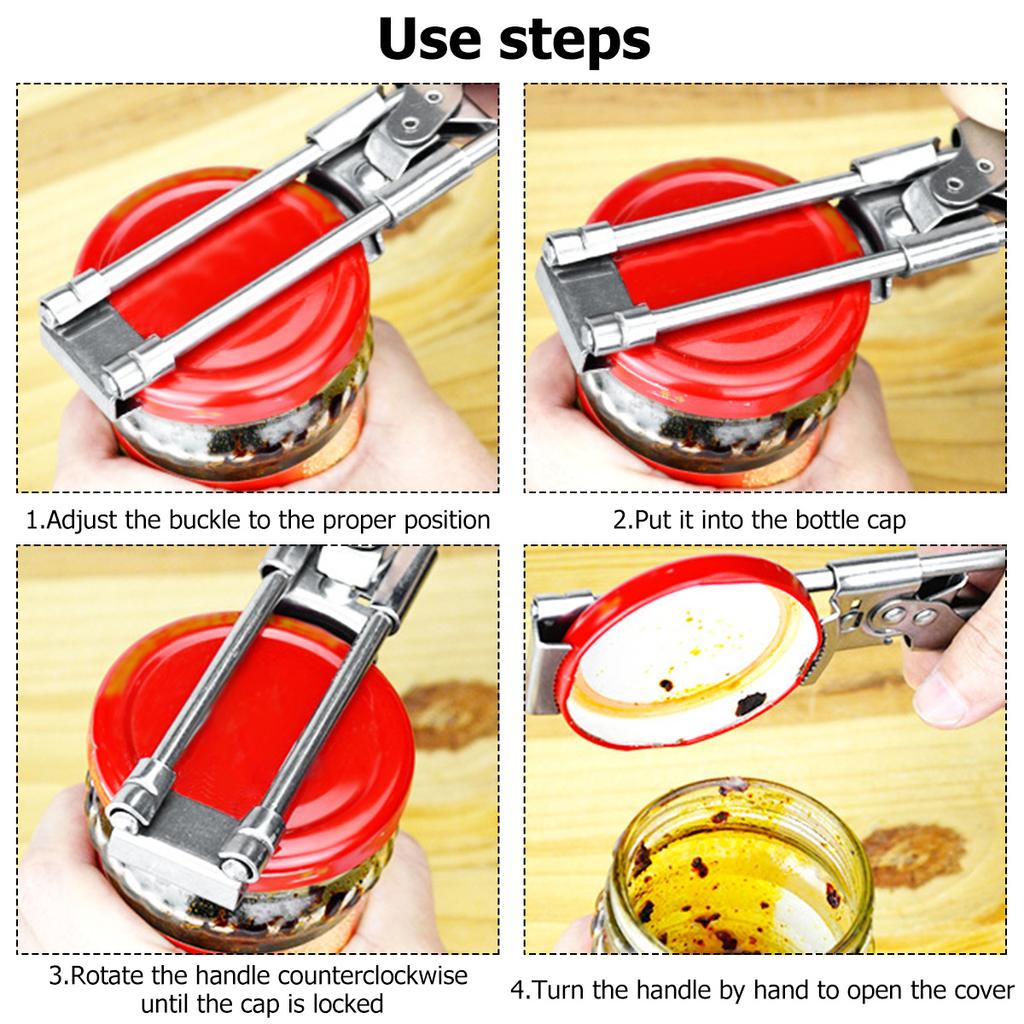 Use steps

1.Adjust the buckle to the proper position

2.Put it into the bottle cap

3.Rotate the handle counterclockwise until the cap is locked

4.Turn the handle by hand to open the cover