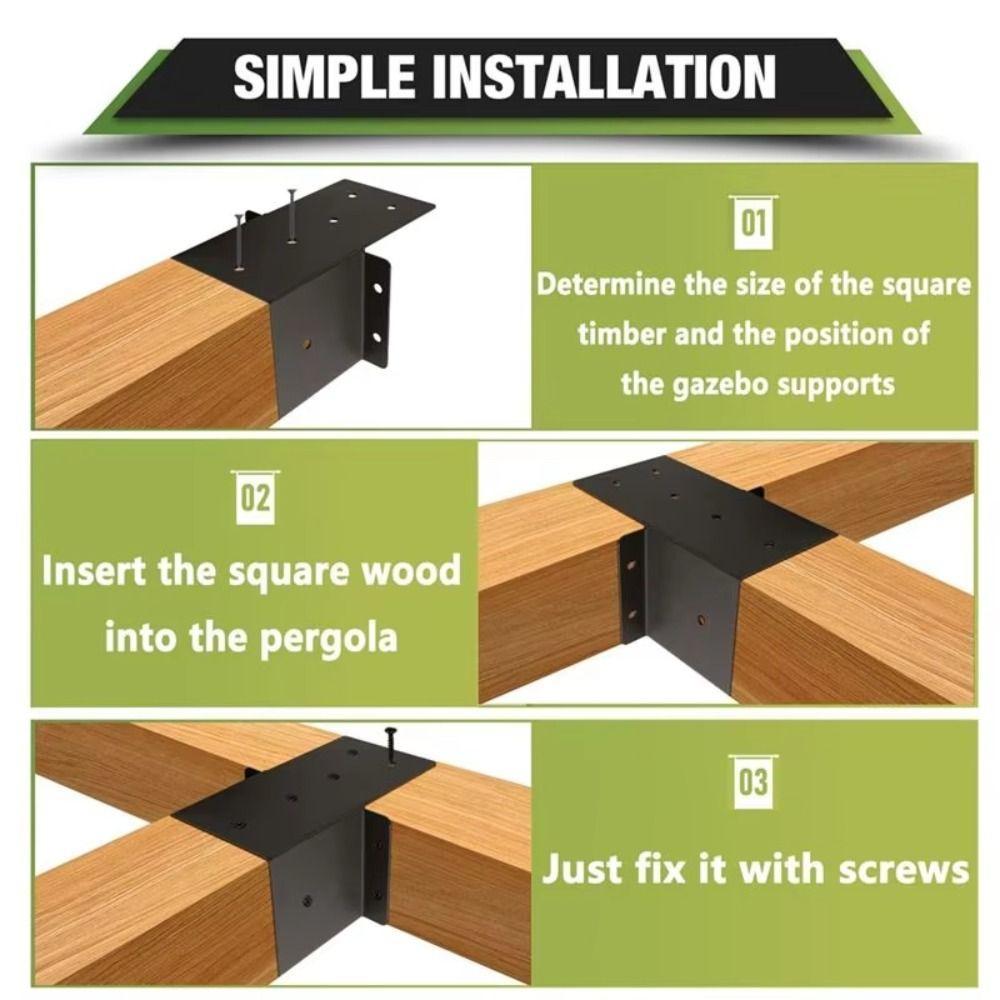 SIMPLE INSTALLATION

01

Determine the size of the square timber and the position of the gazebo supports

02

Insert the square wood into the pergola

03

Just fix it with screws